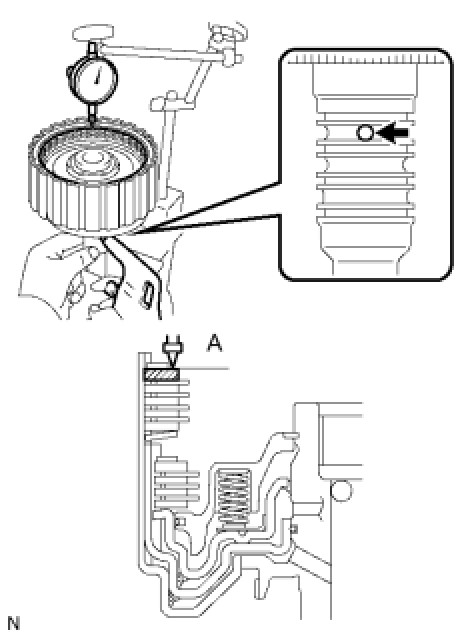 A

N