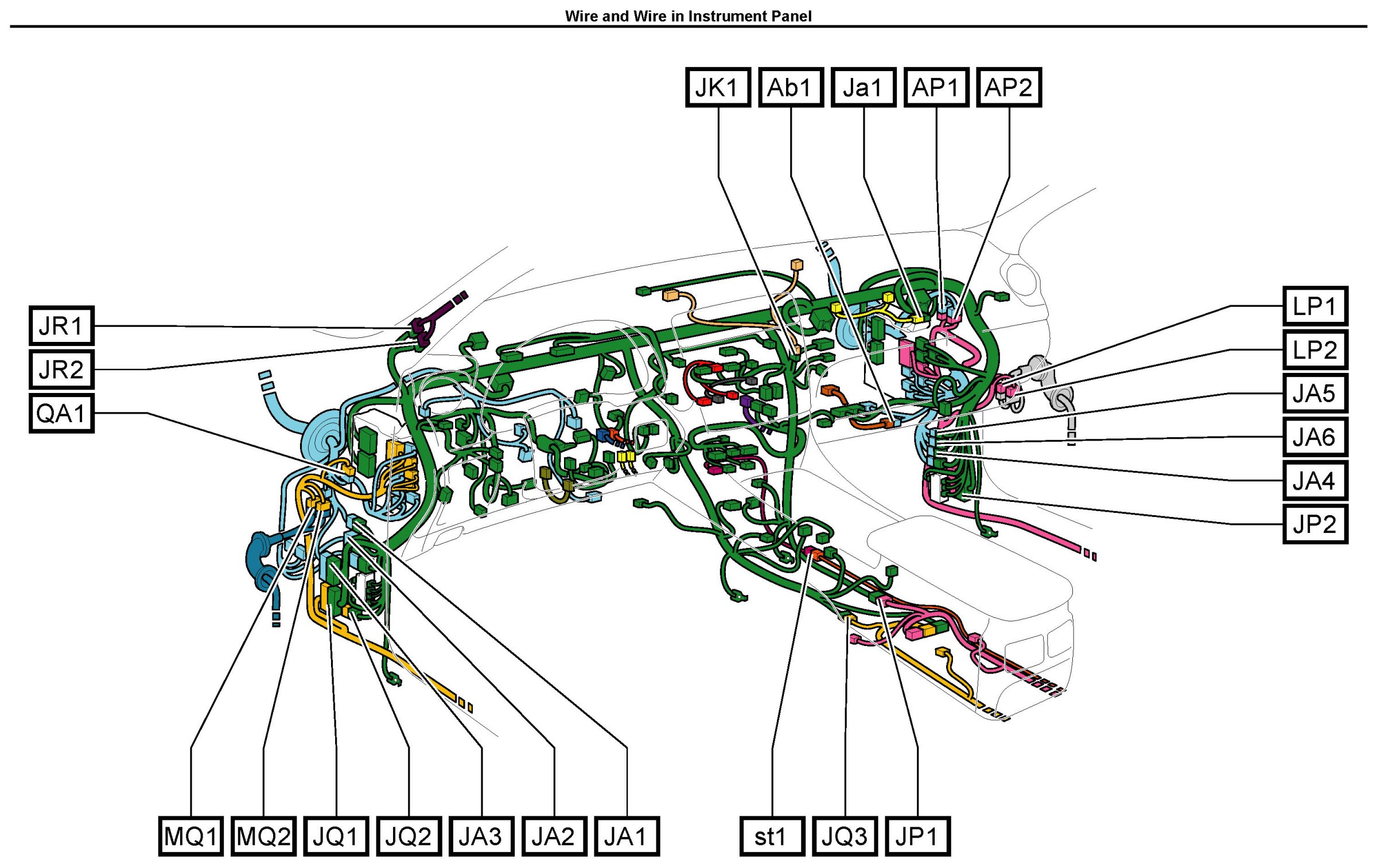 Wire and Wire in Instrument Panel

JK1 Ab1 Ja1 AP1 AP2

JR1

JR2

QA1

LP1

LP2

JA5

JA6

JA4

JP2

MQ1 MQ2 JQ1 JQ2 JA3 JA2 JA1

st1 JQ3 JP1