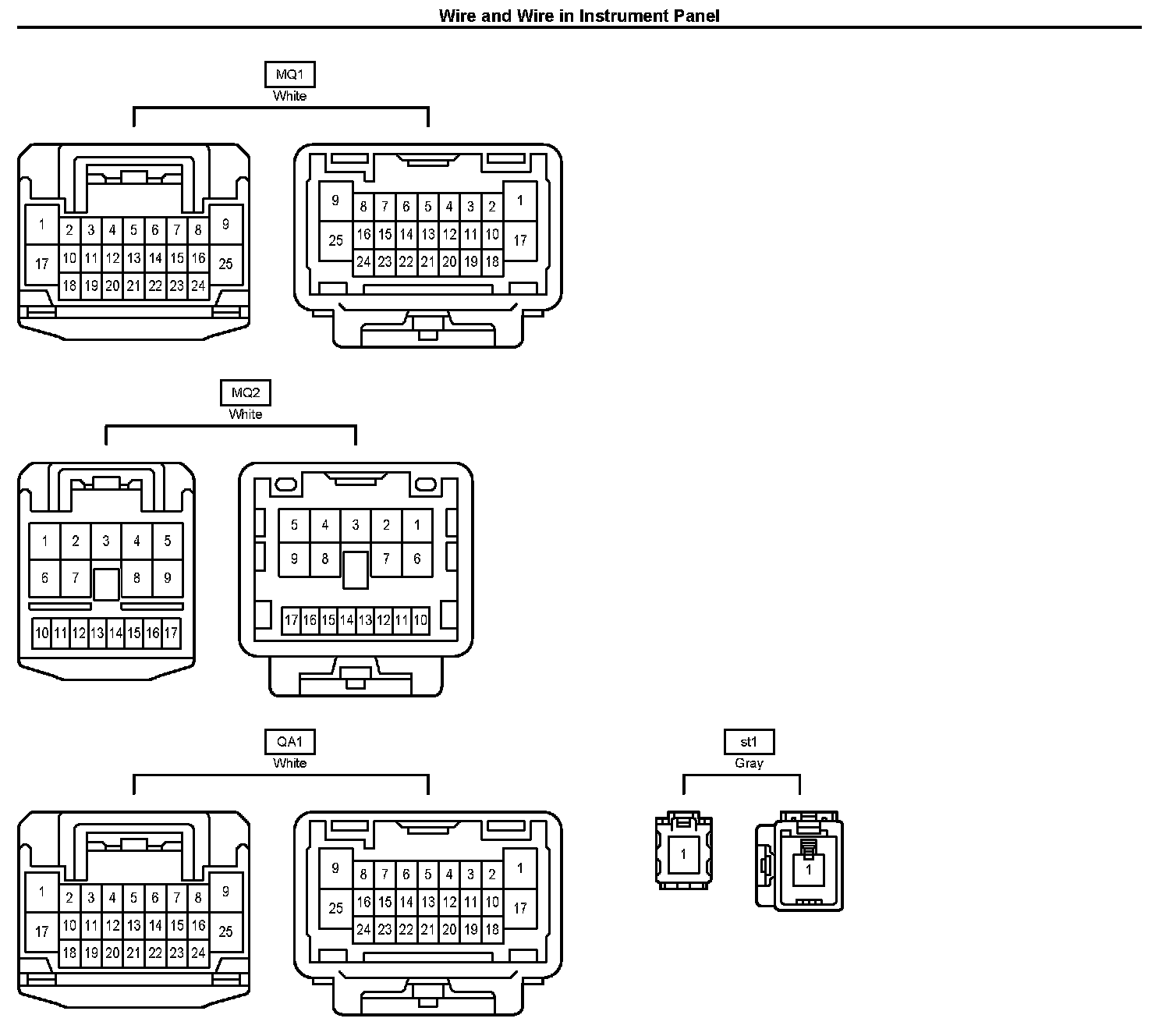 Wire and Wire in Instrument Panel

MQ1
White

1 2 3 4 5 6 7 8 9
17 10 11 12 13 14 15 16 25
18 19 20 21 22 23 24

9 8 7 6 5 4 3 2 1
25 16 15 14 13 12 11 10 17
24 23 22 21 20 19 18

MQ2
White

1 2 3 4 5
6 7 8 9
10 11 12 13 14 15 16 17

5 4 3 2 1
9 8 7 6
17 16 15 14 13 12 11 10

QA1
White

1 2 3 4 5 6 7 8 9
17 10 11 12 13 14 15 16 25
18 19 20 21 22 23 24

9 8 7 6 5 4 3 2 1
25 16 15 14 13 12 11 10 17
24 23 22 21 20 19 18

st1
Gray

1

1