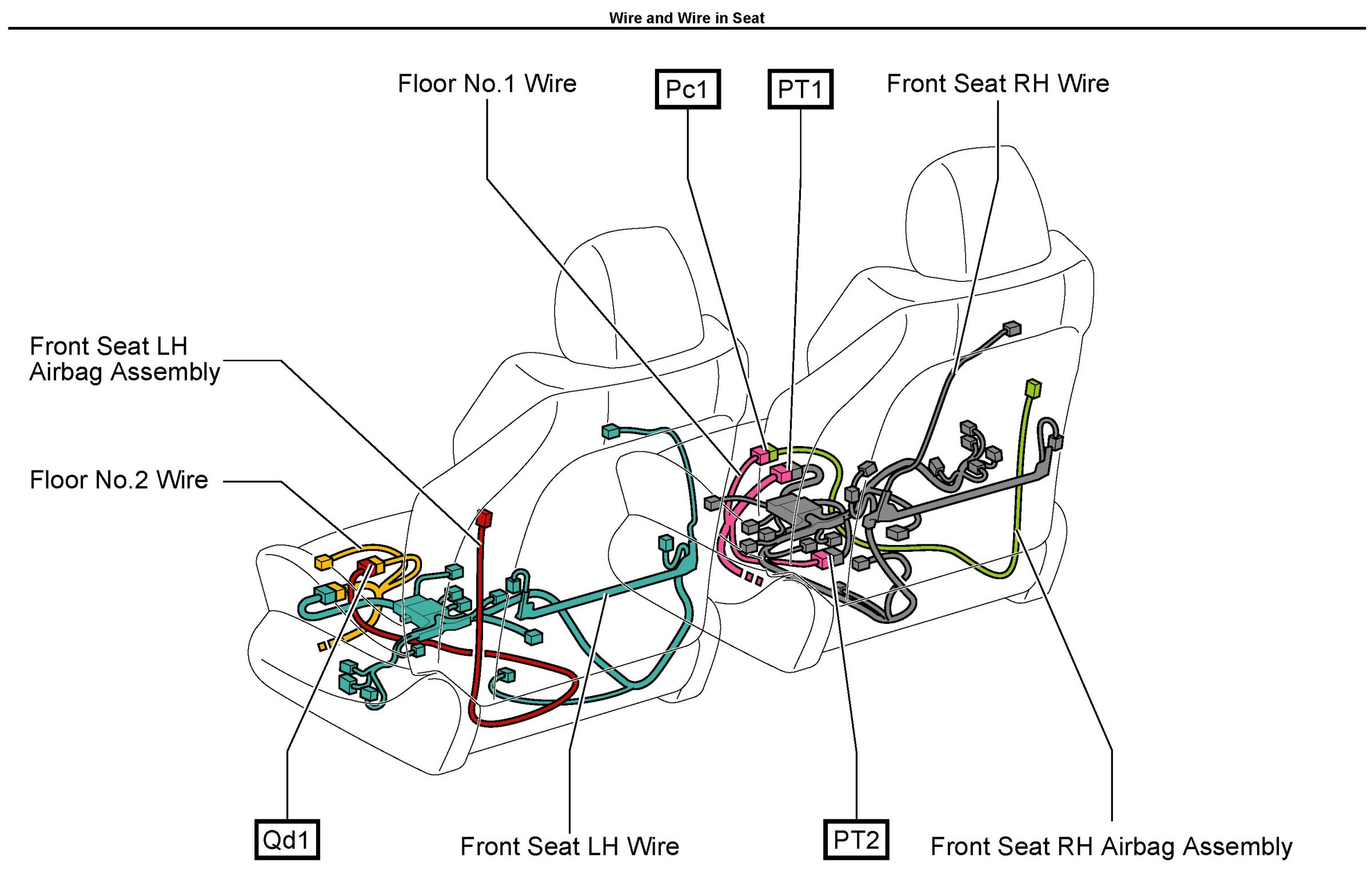 Wire and Wire in Seat

Floor No.1 Wire

Pc1

PT1

Front Seat RH Wire

Front Seat LH Airbag Assembly

Floor No.2 Wire

Qd1

Front Seat LH Wire

PT2

Front Seat RH Airbag Assembly