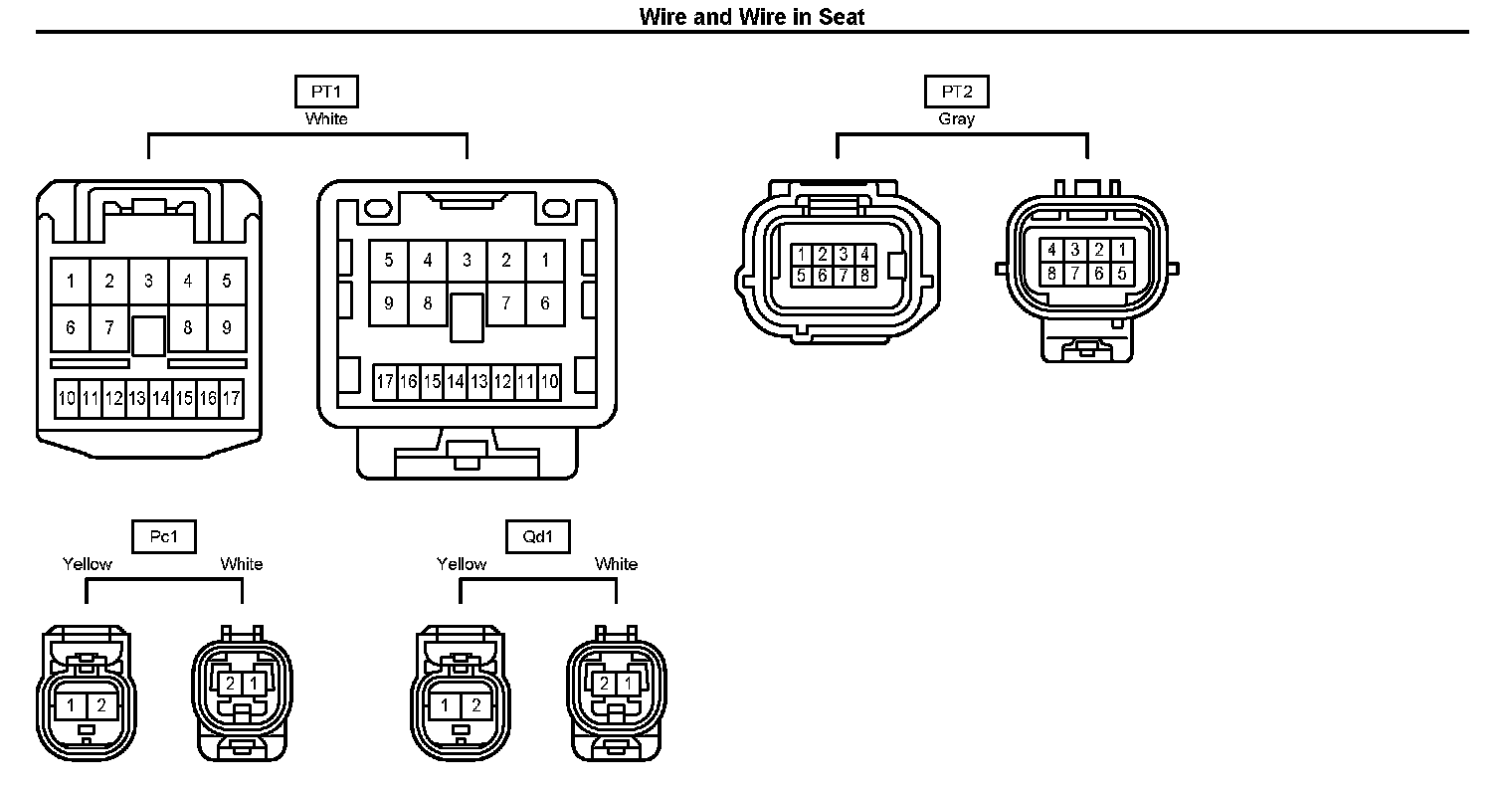 Wire and Wire in Seat

PT1
White

1 2 3 4 5
6 7 8 9
10 11 12 13 14 15 16 17

5 4 3 2 1
9 8 7 6
17 16 15 14 13 12 11 10

PT2
Gray

1 2 3 4
5 6 7 8

4 3 2 1
8 7 6 5

Pc1
Yellow White

1 2

2 1

Qd1
Yellow White

1 2

2 1