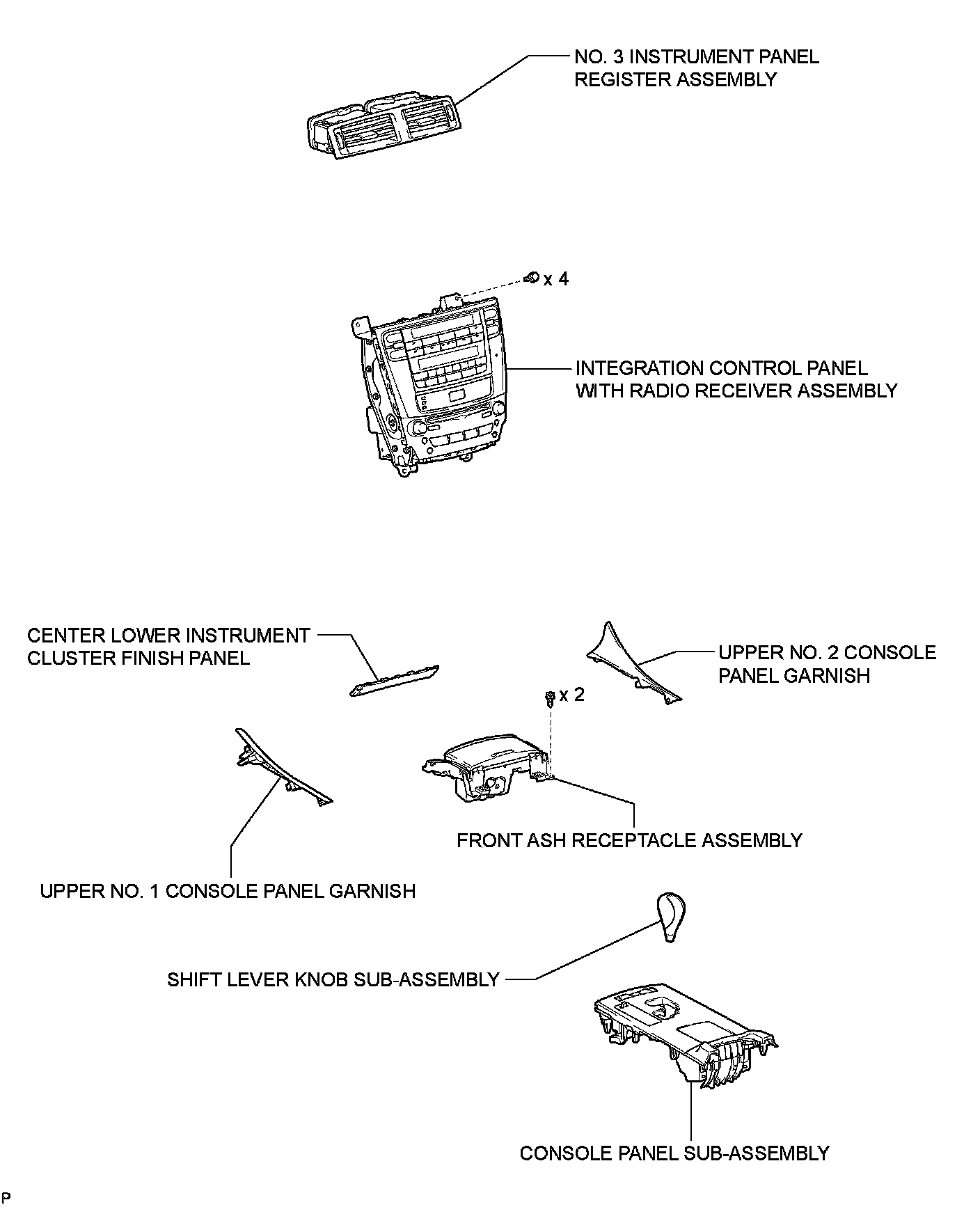 NO. 3 INSTRUMENT PANEL REGISTER ASSEMBLY

x 4

INTEGRATION CONTROL PANEL WITH RADIO RECEIVER ASSEMBLY

CENTER LOWER INSTRUMENT CLUSTER FINISH PANEL

UPPER NO. 2 CONSOLE PANEL GARNISH

x 2

FRONT ASH RECEPTACLE ASSEMBLY

UPPER NO. 1 CONSOLE PANEL GARNISH

SHIFT LEVER KNOB SUB-ASSEMBLY

CONSOLE PANEL SUB-ASSEMBLY

P