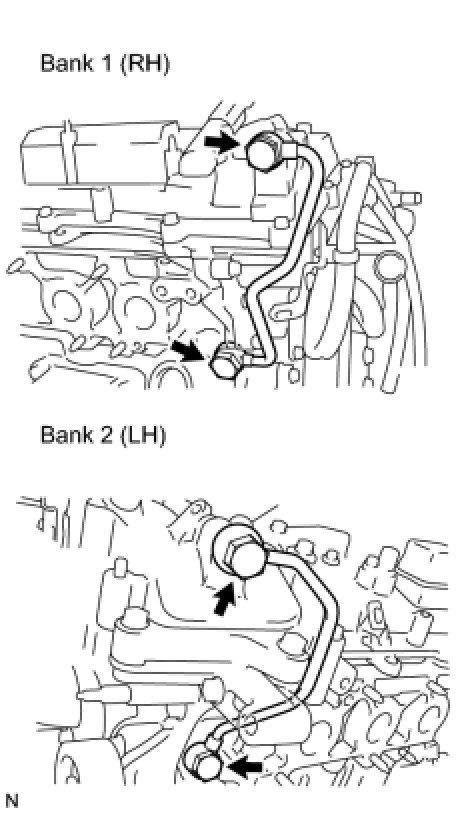 Bank 1 (RH)

Bank 2 (LH)

N