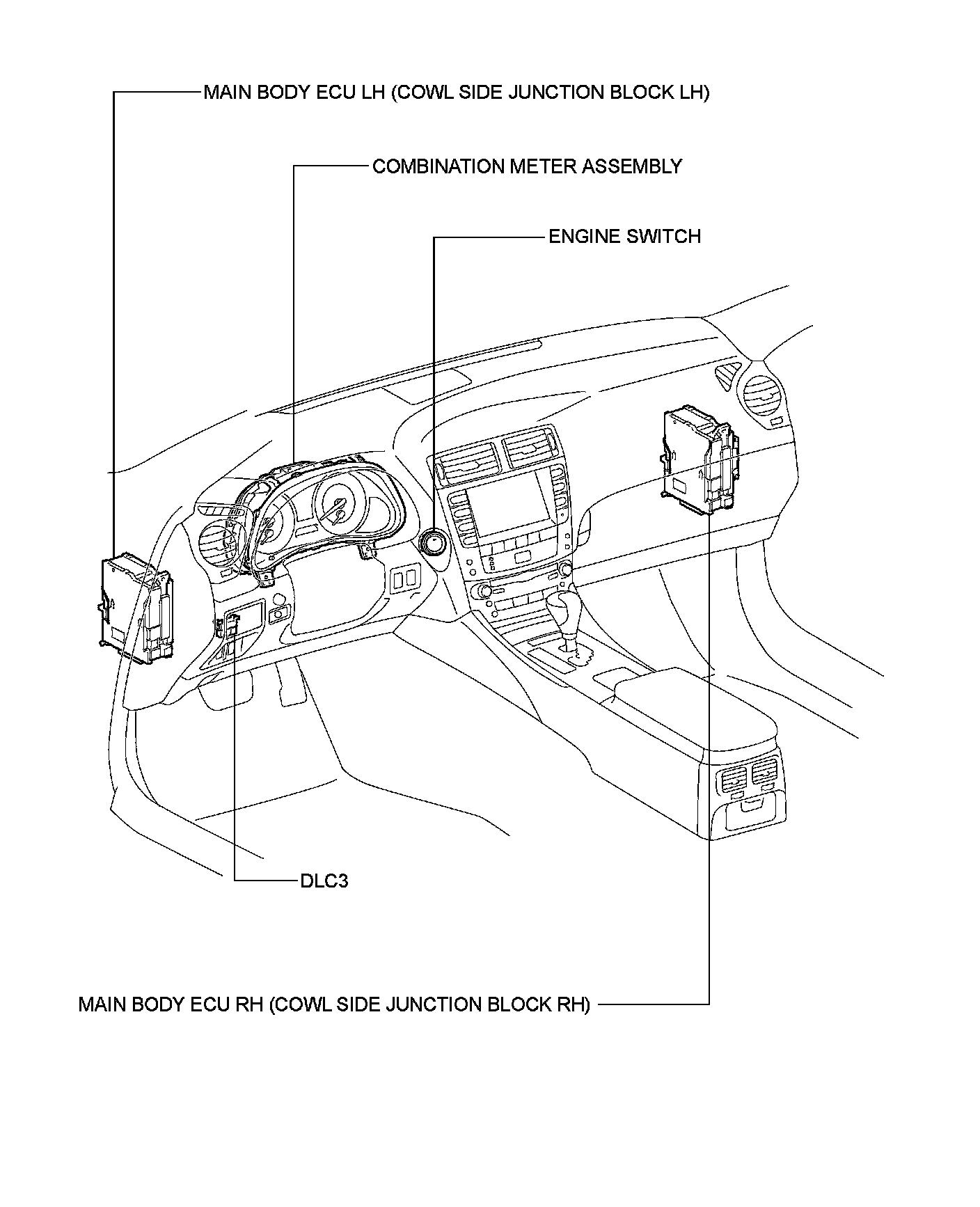 MAIN BODY ECU LH (COWL SIDE JUNCTION BLOCK LH)

COMBINATION METER ASSEMBLY

ENGINE SWITCH

DLC3

MAIN BODY ECU RH (COWL SIDE JUNCTION BLOCK RH)