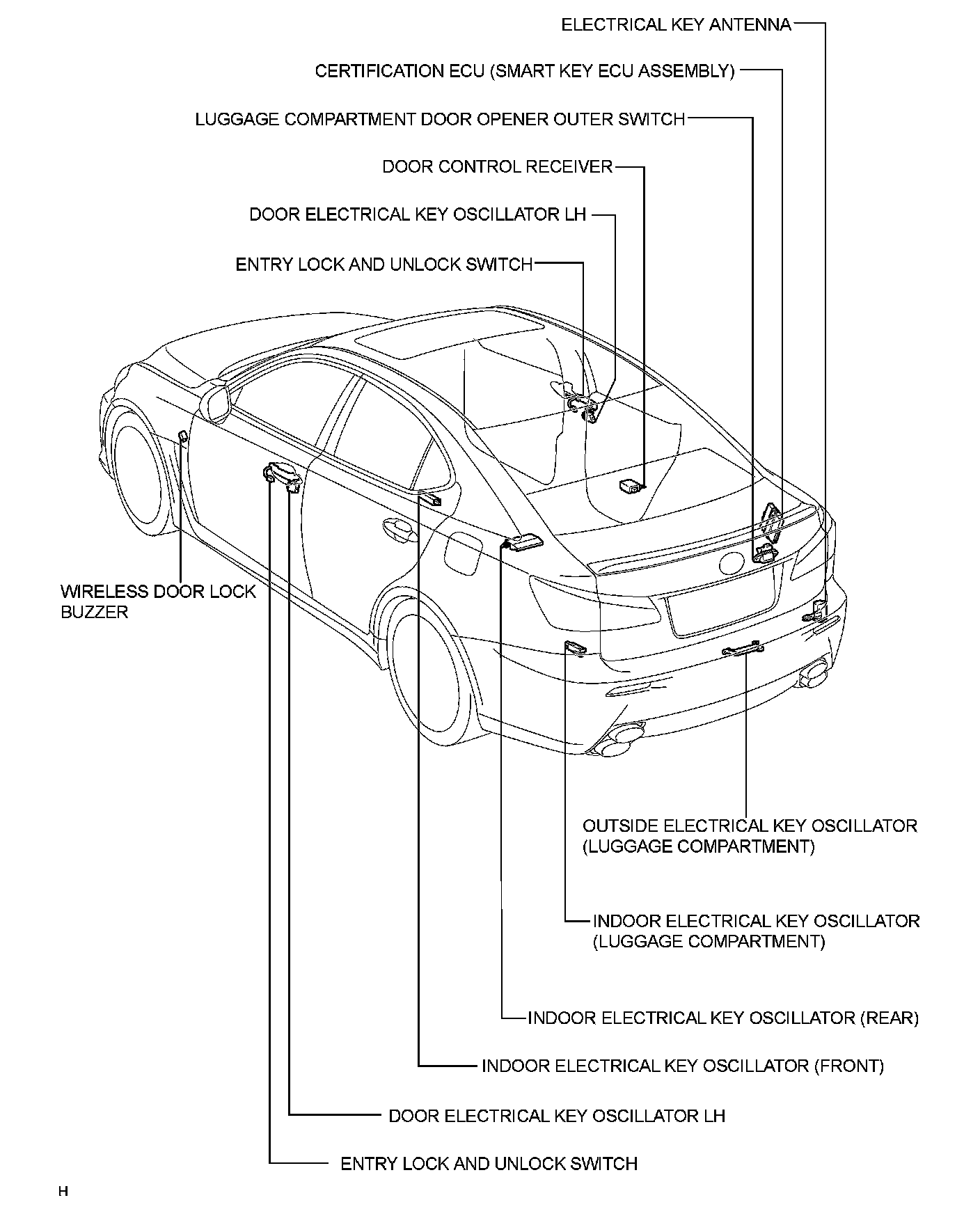 ELECTRICAL KEY ANTENNA

CERTIFICATION ECU (SMART KEY ECU ASSEMBLY)

LUGGAGE COMPARTMENT DOOR OPENER OUTER SWITCH

DOOR CONTROL RECEIVER

DOOR ELECTRICAL KEY OSCILLATOR LH

ENTRY LOCK AND UNLOCK SWITCH

WIRELESS DOOR LOCK BUZZER

OUTSIDE ELECTRICAL KEY OSCILLATOR (LUGGAGE COMPARTMENT)

INDOOR ELECTRICAL KEY OSCILLATOR (LUGGAGE COMPARTMENT)

INDOOR ELECTRICAL KEY OSCILLATOR (REAR)

INDOOR ELECTRICAL KEY OSCILLATOR (FRONT)

DOOR ELECTRICAL KEY OSCILLATOR LH

ENTRY LOCK AND UNLOCK SWITCH

H