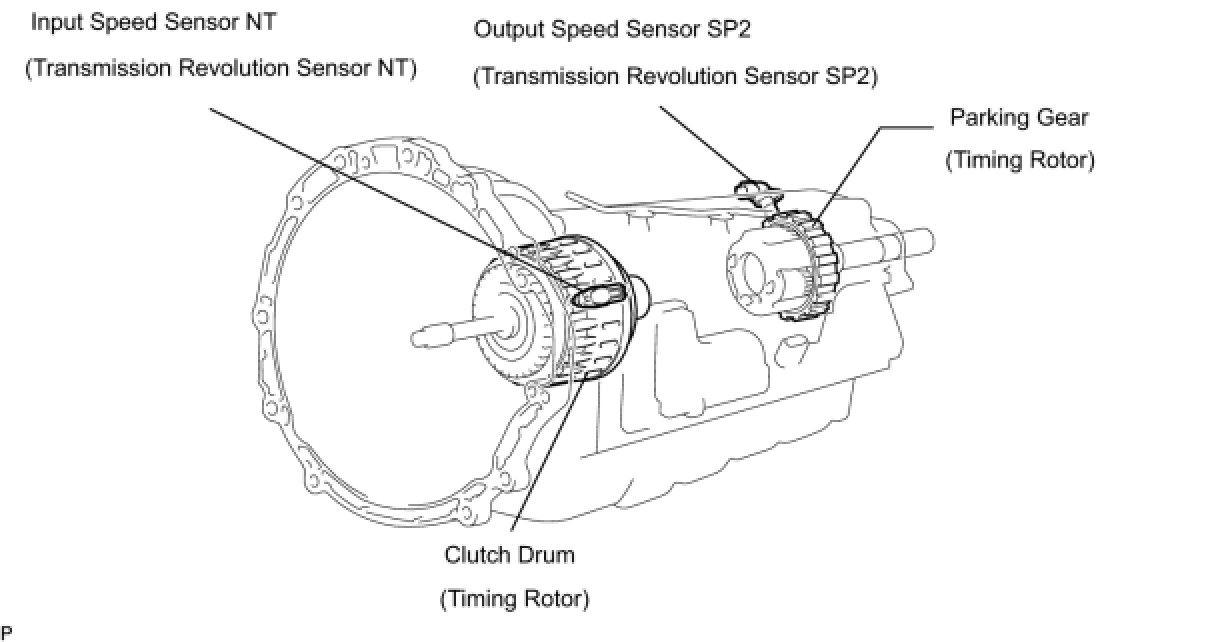 Input Speed Sensor NT
(Transmission Revolution Sensor NT)

Output Speed Sensor SP2
(Transmission Revolution Sensor SP2)

Parking Gear
(Timing Rotor)

Clutch Drum
(Timing Rotor)

P