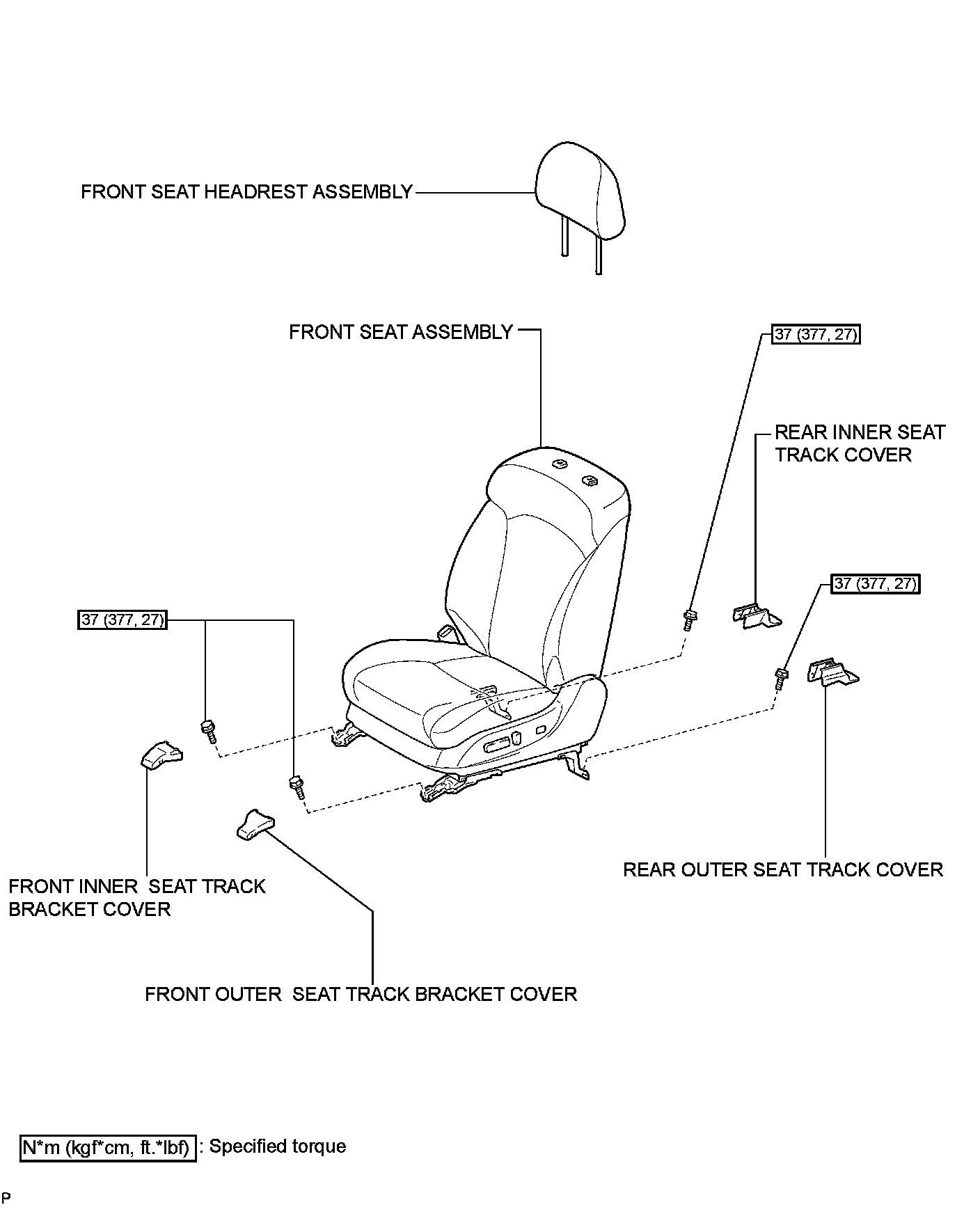 FRONT SEAT HEADREST ASSEMBLY

FRONT SEAT ASSEMBLY

37 (377, 27)

REAR INNER SEAT TRACK COVER

37 (377, 27)

37 (377, 27)

REAR OUTER SEAT TRACK COVER

FRONT INNER SEAT TRACK BRACKET COVER

FRONT OUTER SEAT TRACK BRACKET COVER

N*m (kgf*cm, ft.*lbf) : Specified torque

P