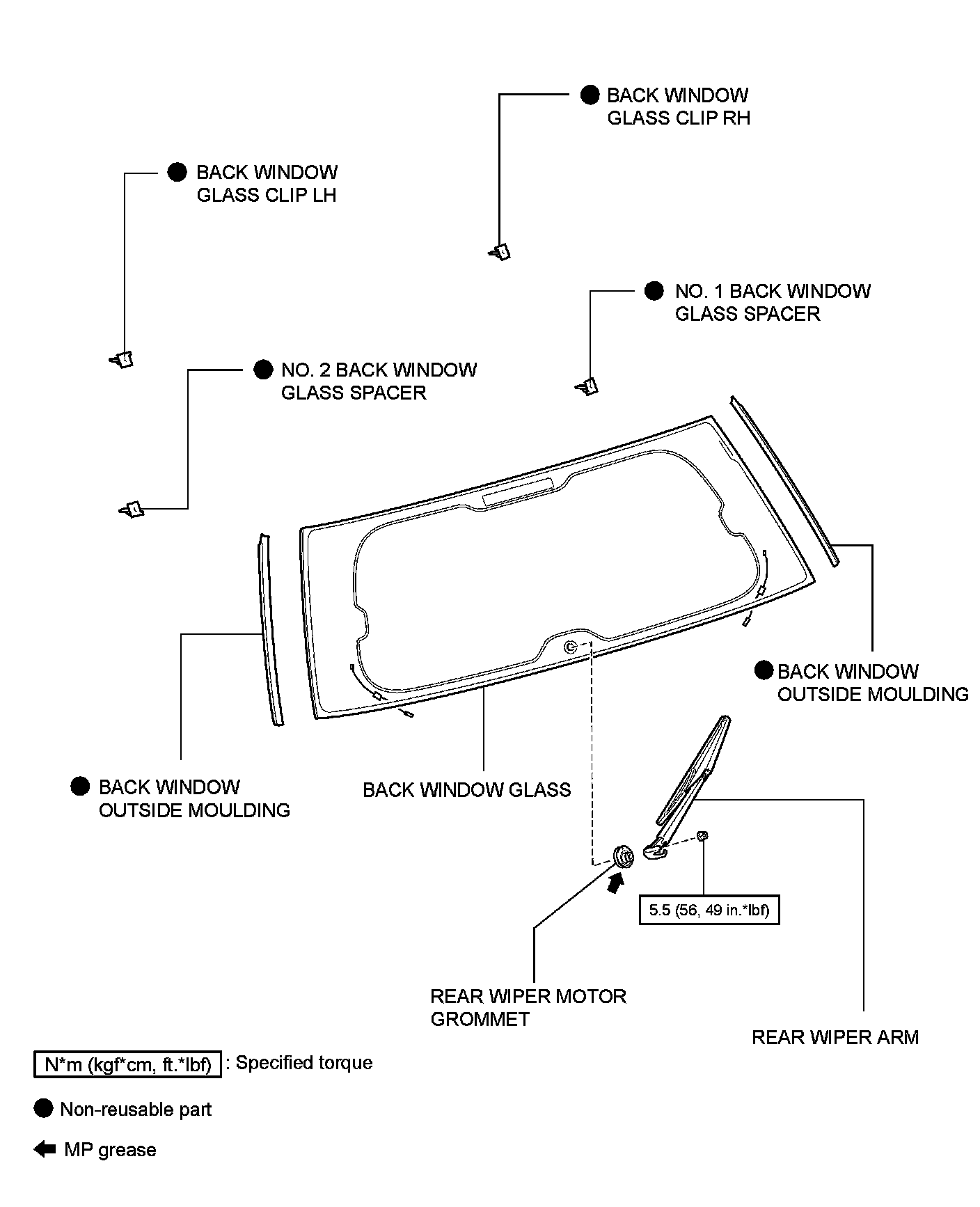 BACK WINDOW GLASS CLIP RH

BACK WINDOW GLASS CLIP LH

NO. 1 BACK WINDOW GLASS SPACER

NO. 2 BACK WINDOW GLASS SPACER

BACK WINDOW OUTSIDE MOULDING

BACK WINDOW OUTSIDE MOULDING

BACK WINDOW GLASS

5.5 (56, 49 in.*lbf)

REAR WIPER MOTOR GROMMET

REAR WIPER ARM

N*m (kgf*cm, ft.*lbf) : Specified torque

Non-reusable part

MP grease