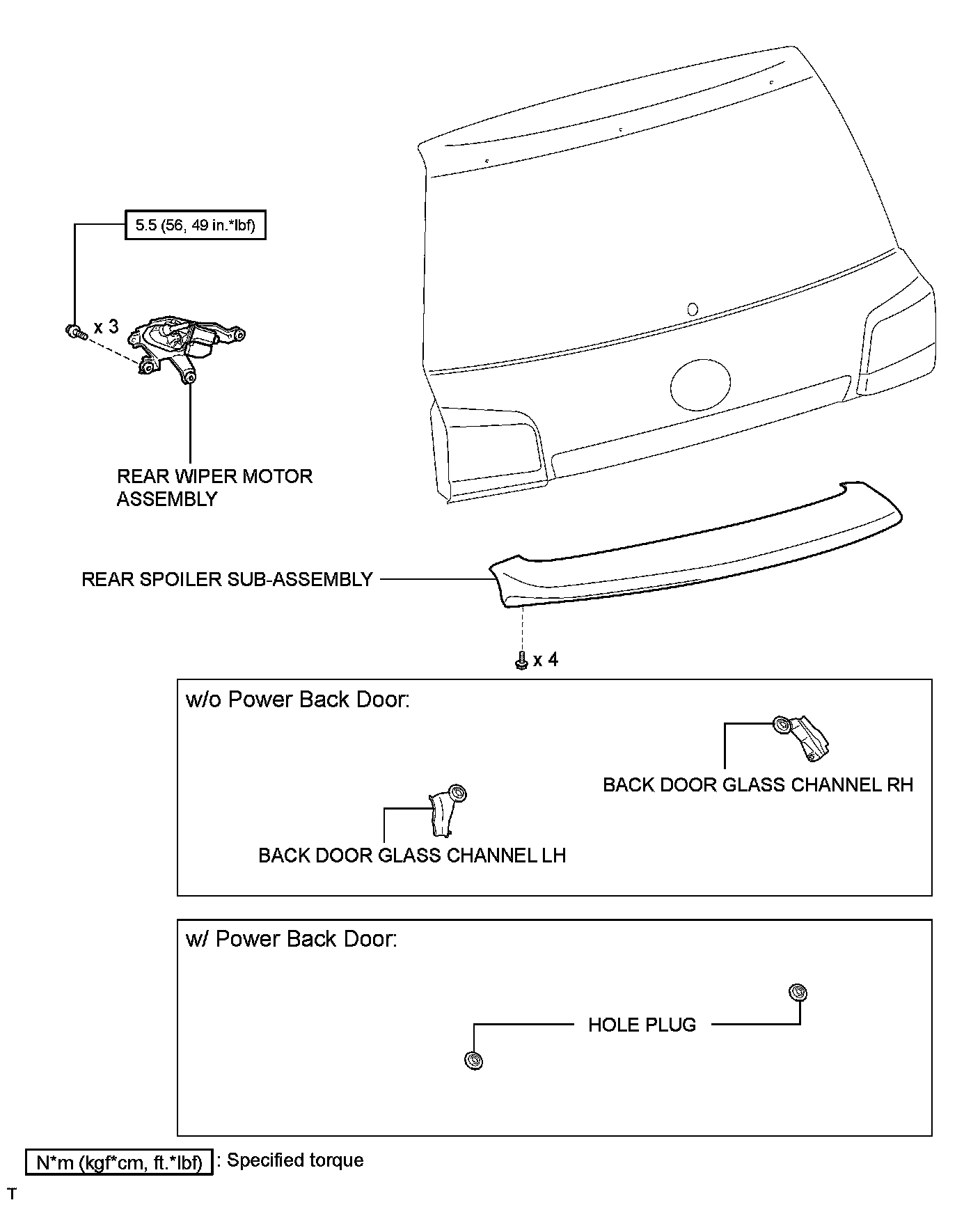 5.5 (56, 49 in.*lbf)

x 3

REAR WIPER MOTOR ASSEMBLY

REAR SPOILER SUB-ASSEMBLY

x 4

w/o Power Back Door:

BACK DOOR GLASS CHANNEL RH

BACK DOOR GLASS CHANNEL LH

w/ Power Back Door:

HOLE PLUG

N*m (kgf*cm, ft.*lbf) : Specified torque

T