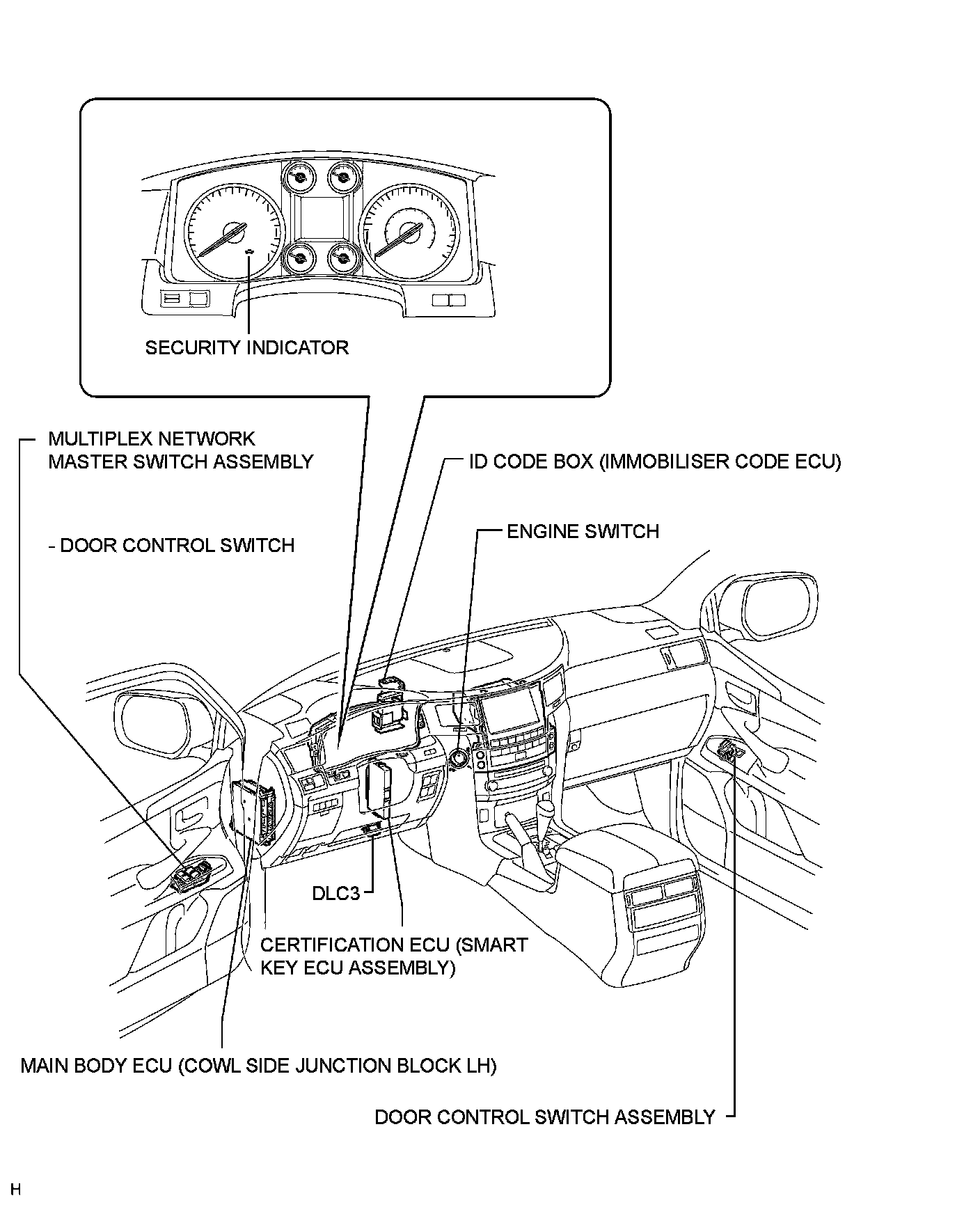 SECURITY INDICATOR

MULTIPLEX NETWORK MASTER SWITCH ASSEMBLY

- DOOR CONTROL SWITCH

ID CODE BOX (IMMOBILISER CODE ECU)

ENGINE SWITCH

DLC3

CERTIFICATION ECU (SMART KEY ECU ASSEMBLY)

MAIN BODY ECU (COWL SIDE JUNCTION BLOCK LH)

DOOR CONTROL SWITCH ASSEMBLY

H