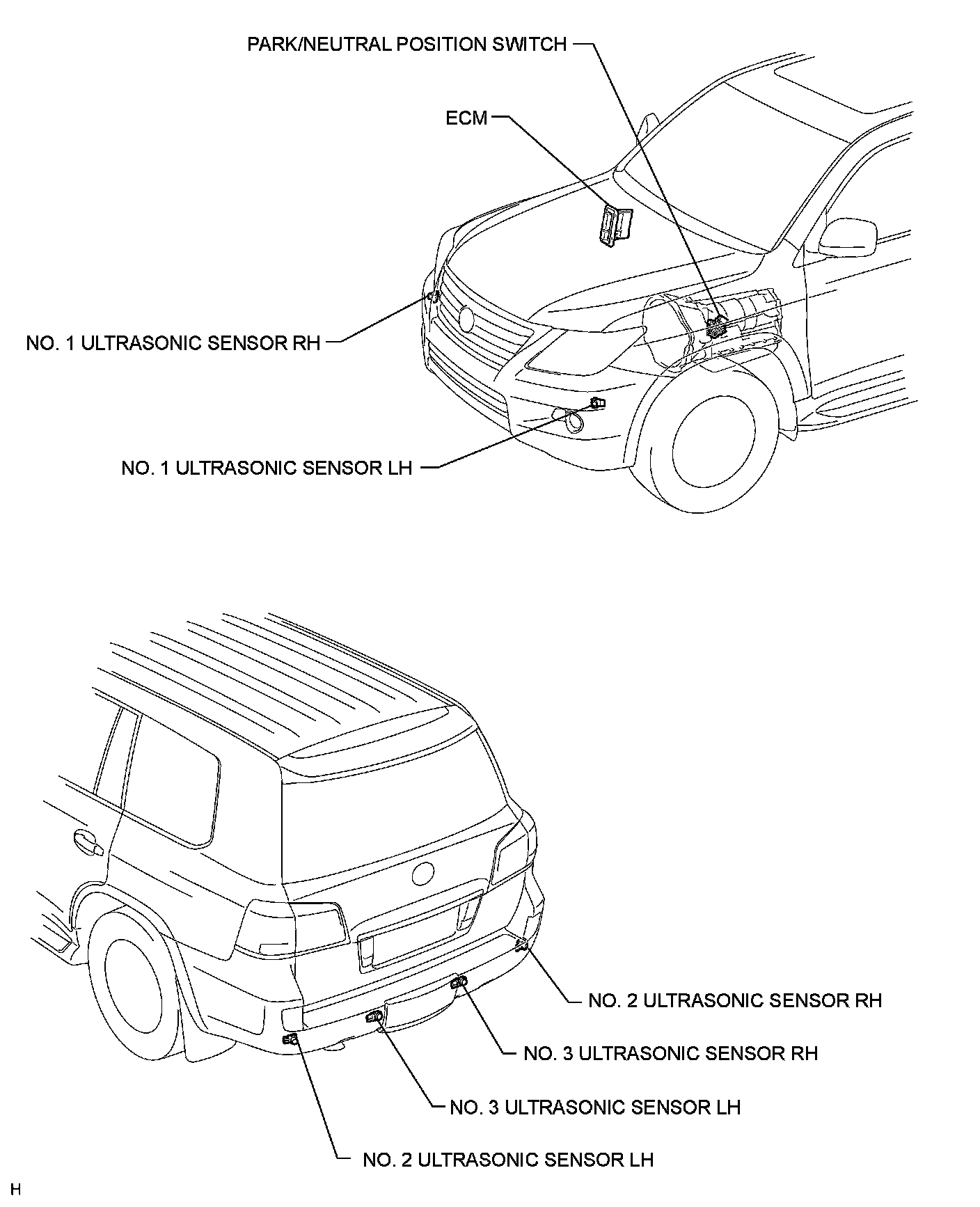 PARK/NEUTRAL POSITION SWITCH

ECM

NO. 1 ULTRASONIC SENSOR RH

NO. 1 ULTRASONIC SENSOR LH

NO. 2 ULTRASONIC SENSOR RH

NO. 3 ULTRASONIC SENSOR RH

NO. 3 ULTRASONIC SENSOR LH

NO. 2 ULTRASONIC SENSOR LH

H