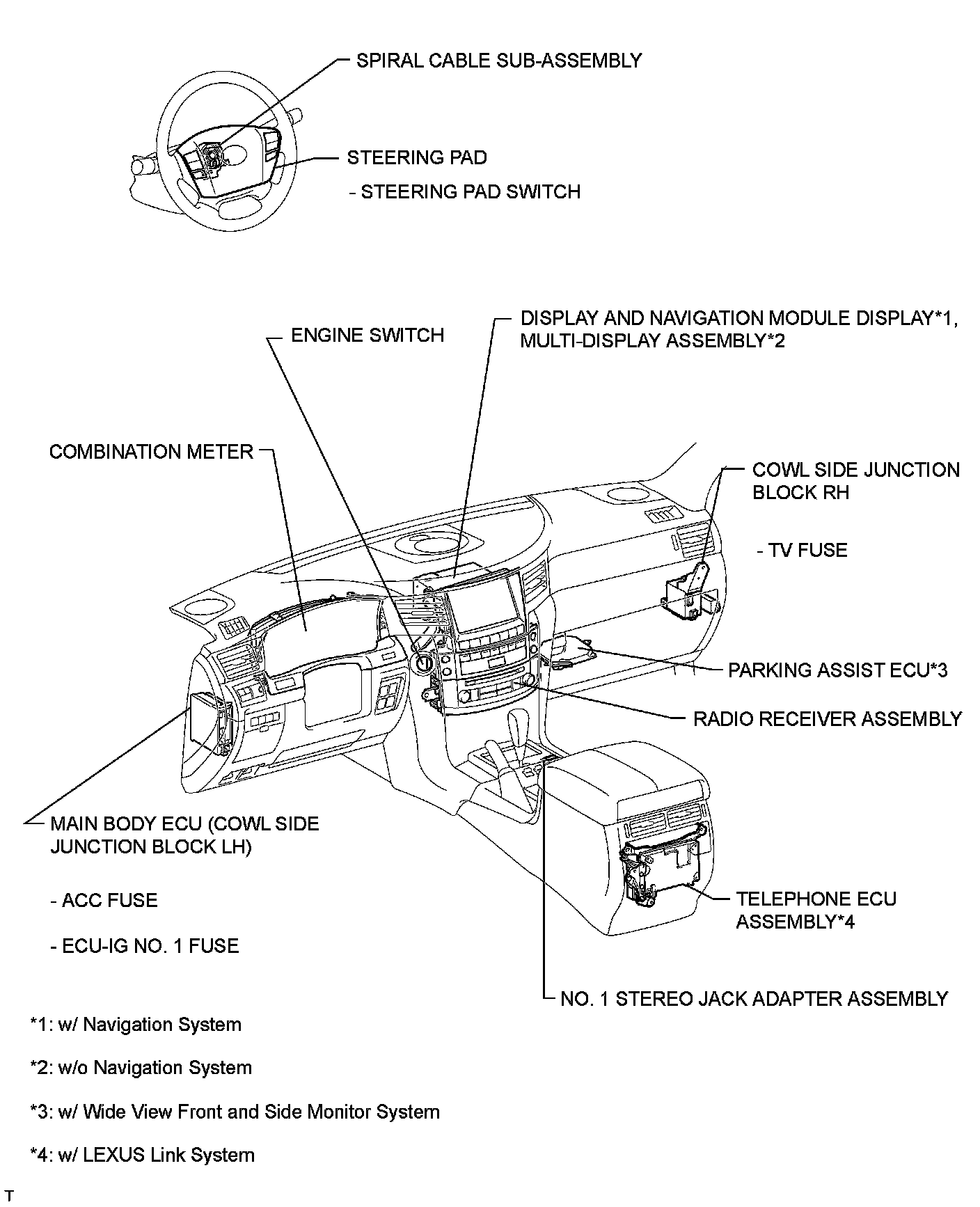 SPIRAL CABLE SUB-ASSEMBLY

STEERING PAD

- STEERING PAD SWITCH

ENGINE SWITCH

DISPLAY AND NAVIGATION MODULE DISPLAY*1, MULTI-DISPLAY ASSEMBLY*2

COMBINATION METER

COWL SIDE JUNCTION BLOCK RH

- TV FUSE

PARKING ASSIST ECU*3

RADIO RECEIVER ASSEMBLY

MAIN BODY ECU (COWL SIDE JUNCTION BLOCK LH)

- ACC FUSE

- ECU-IG NO. 1 FUSE

TELEPHONE ECU ASSEMBLY*4

NO. 1 STEREO JACK ADAPTER ASSEMBLY

*1: w/ Navigation System

*2: w/o Navigation System

*3: w/ Wide View Front and Side Monitor System

*4: w/ LEXUS Link System

T