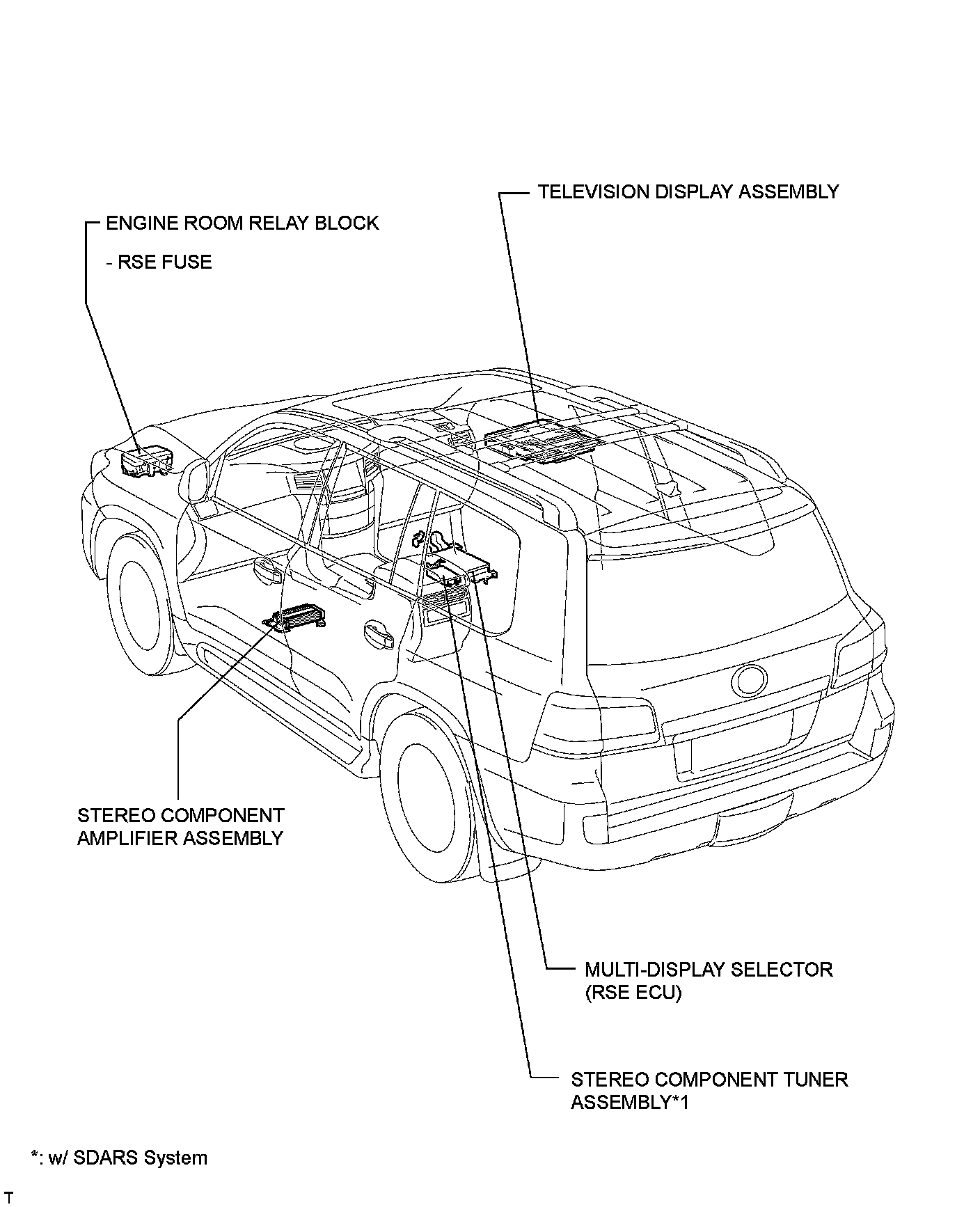 TELEVISION DISPLAY ASSEMBLY

ENGINE ROOM RELAY BLOCK

- RSE FUSE

STEREO COMPONENT AMPLIFIER ASSEMBLY

MULTI-DISPLAY SELECTOR (RSE ECU)

STEREO COMPONENT TUNER ASSEMBLY*1

*: w/ SDARS System

T