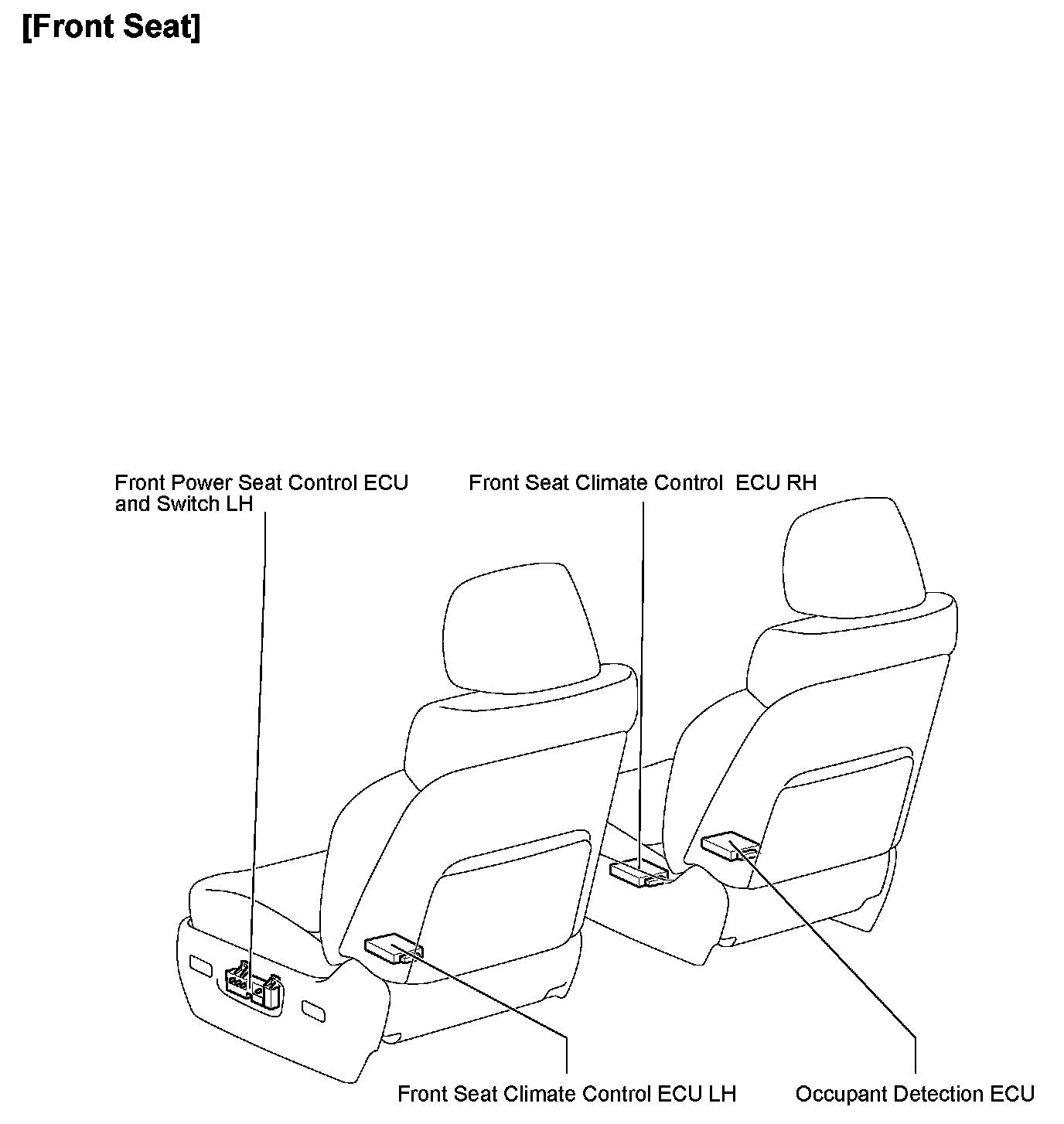 [Front Seat]

Front Power Seat Control ECU and Switch LH

Front Seat Climate Control ECU RH

Front Seat Climate Control ECU LH

Occupant Detection ECU