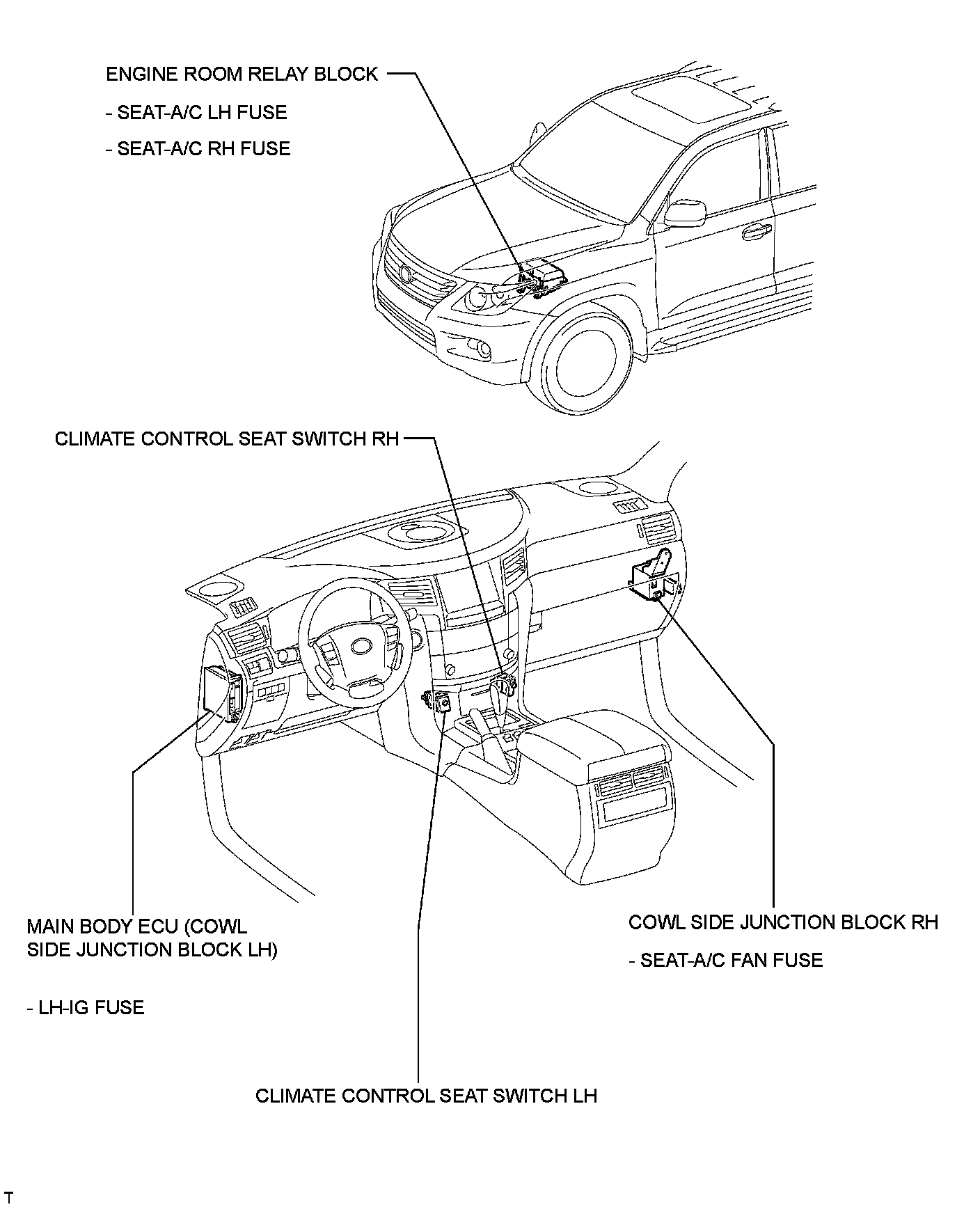 ENGINE ROOM RELAY BLOCK

- SEAT-A/C LH FUSE

- SEAT-A/C RH FUSE

CLIMATE CONTROL SEAT SWITCH RH

MAIN BODY ECU (COWL SIDE JUNCTION BLOCK LH)

- LH-IG FUSE

COWL SIDE JUNCTION BLOCK RH

- SEAT-A/C FAN FUSE

CLIMATE CONTROL SEAT SWITCH LH

T