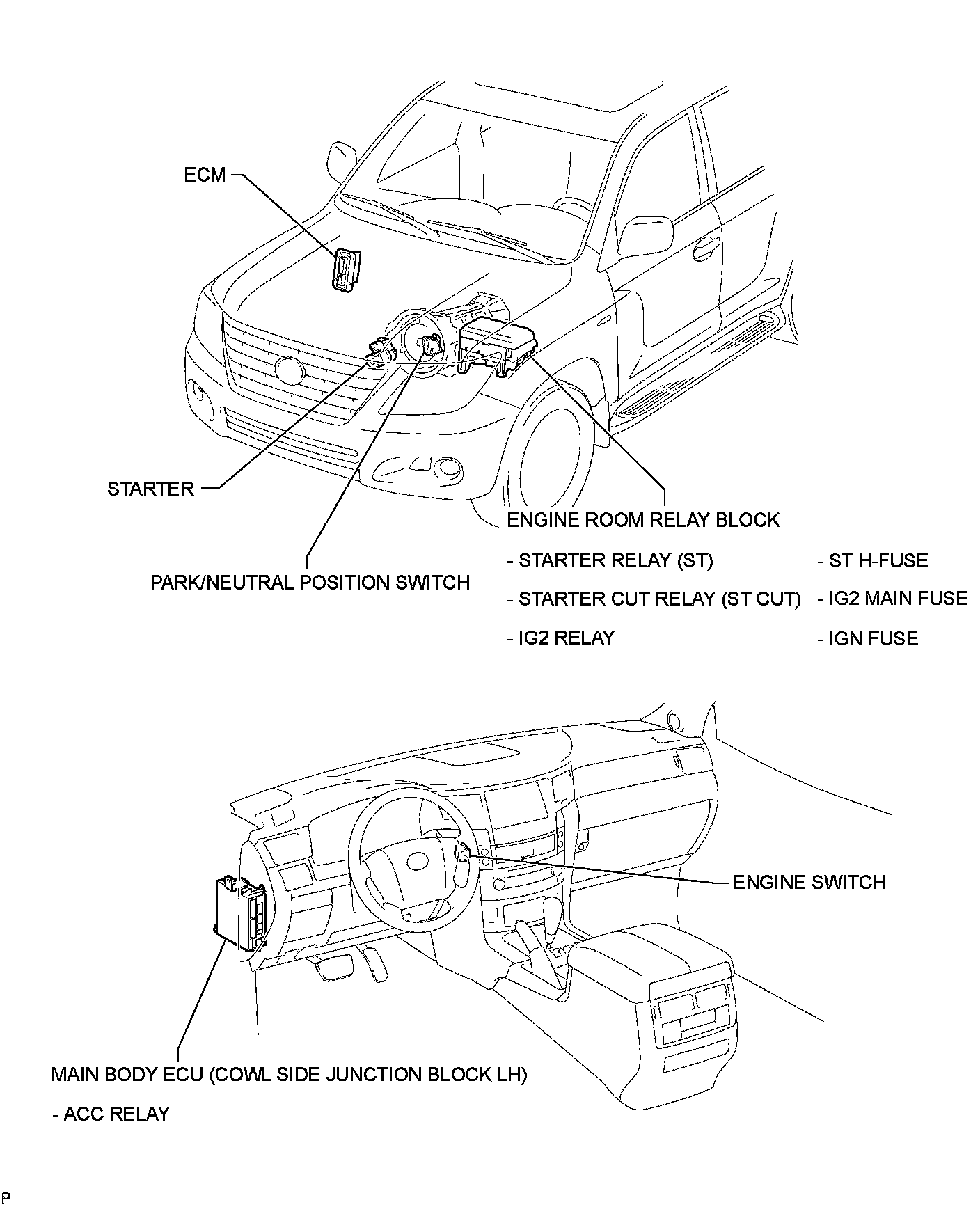 ECM

STARTER

PARK/NEUTRAL POSITION SWITCH

ENGINE ROOM RELAY BLOCK

- STARTER RELAY (ST)

- STARTER CUT RELAY (ST CUT)

- IG2 RELAY

- ST H-FUSE

- IG2 MAIN FUSE

- IGN FUSE

ENGINE SWITCH

MAIN BODY ECU (COWL SIDE JUNCTION BLOCK LH)

- ACC RELAY

P