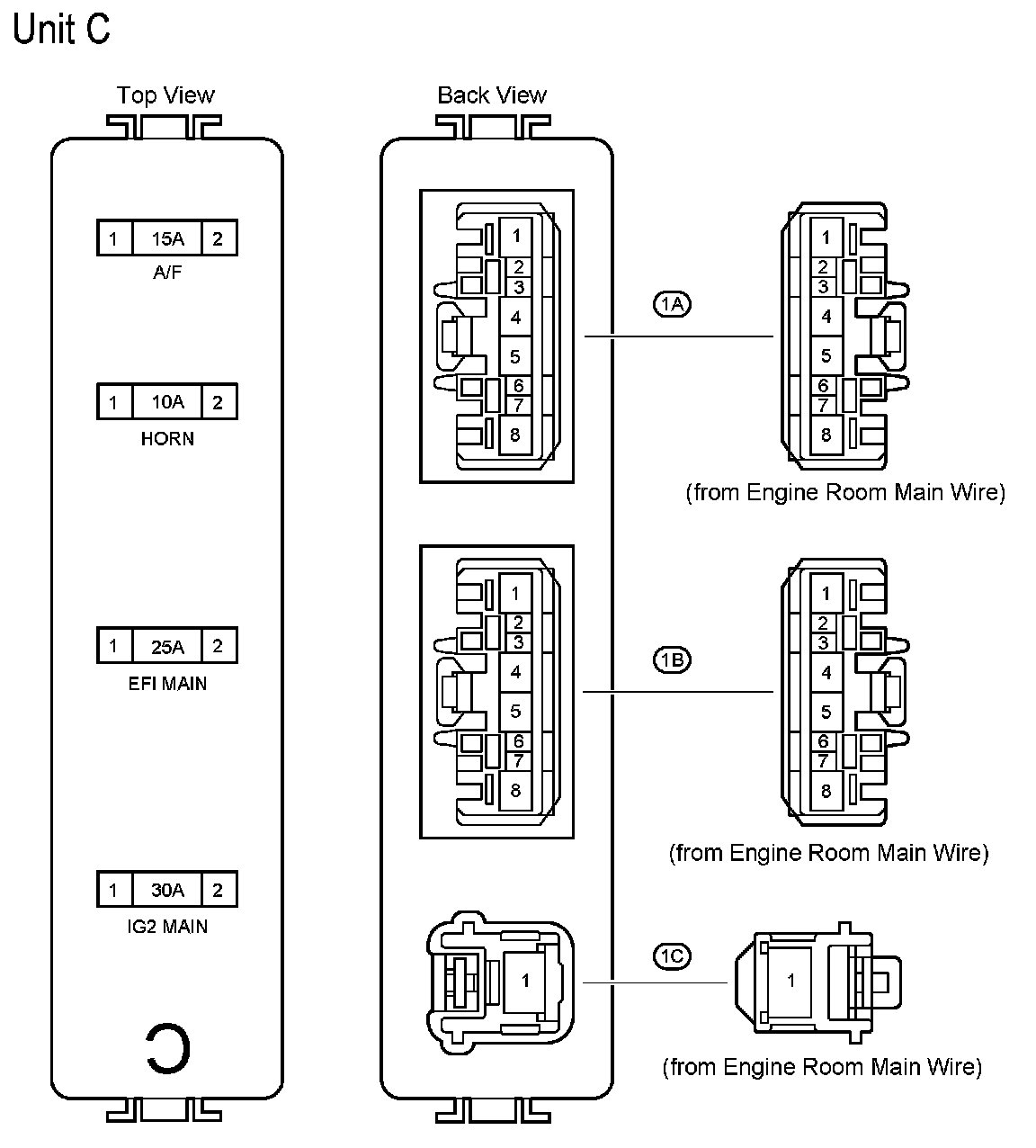 Unit C

Top View

1 15A 2
A/F

1 10A 2
HORN

1 25A 2
EFI MAIN

1 30A 2
IG2 MAIN

C

Back View

1
2
3
4
5
6
7
8

1A

1
2
3
4
5
6
7
8

(from Engine Room Main Wire)

1
2
3
4
5
6
7
8

1B

1
2
3
4
5
6
7
8

(from Engine Room Main Wire)

1

1C

1

(from Engine Room Main Wire)