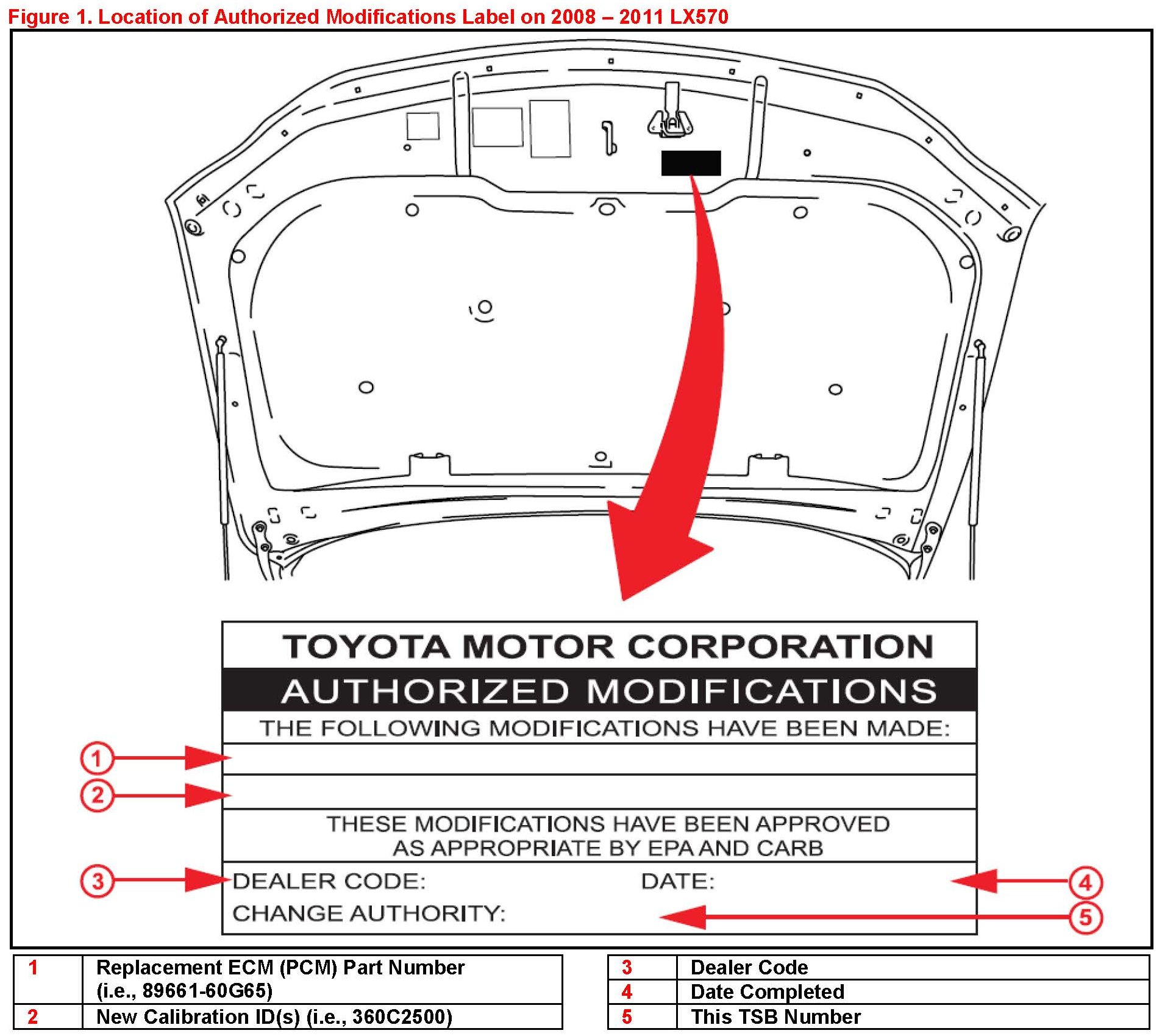 Figure 1. Location of Authorized Modifications Label on 2008 – 2011 LX570

TOYOTA MOTOR CORPORATION
AUTHORIZED MODIFICATIONS
THE FOLLOWING MODIFICATIONS HAVE BEEN MADE:

1

2

THESE MODIFICATIONS HAVE BEEN APPROVED AS APPROPRIATE BY EPA AND CARB

3 DEALER CODE: DATE: 4
CHANGE AUTHORITY: 5

| 1 | Replacement ECM (PCM) Part Number (i.e., 89661-60G65) |
|---|---|
| 2 | New Calibration ID(s) (i.e., 360C2500) |

| 3 | Dealer Code |
|---|---|
| 4 | Date Completed |
| 5 | This TSB Number |