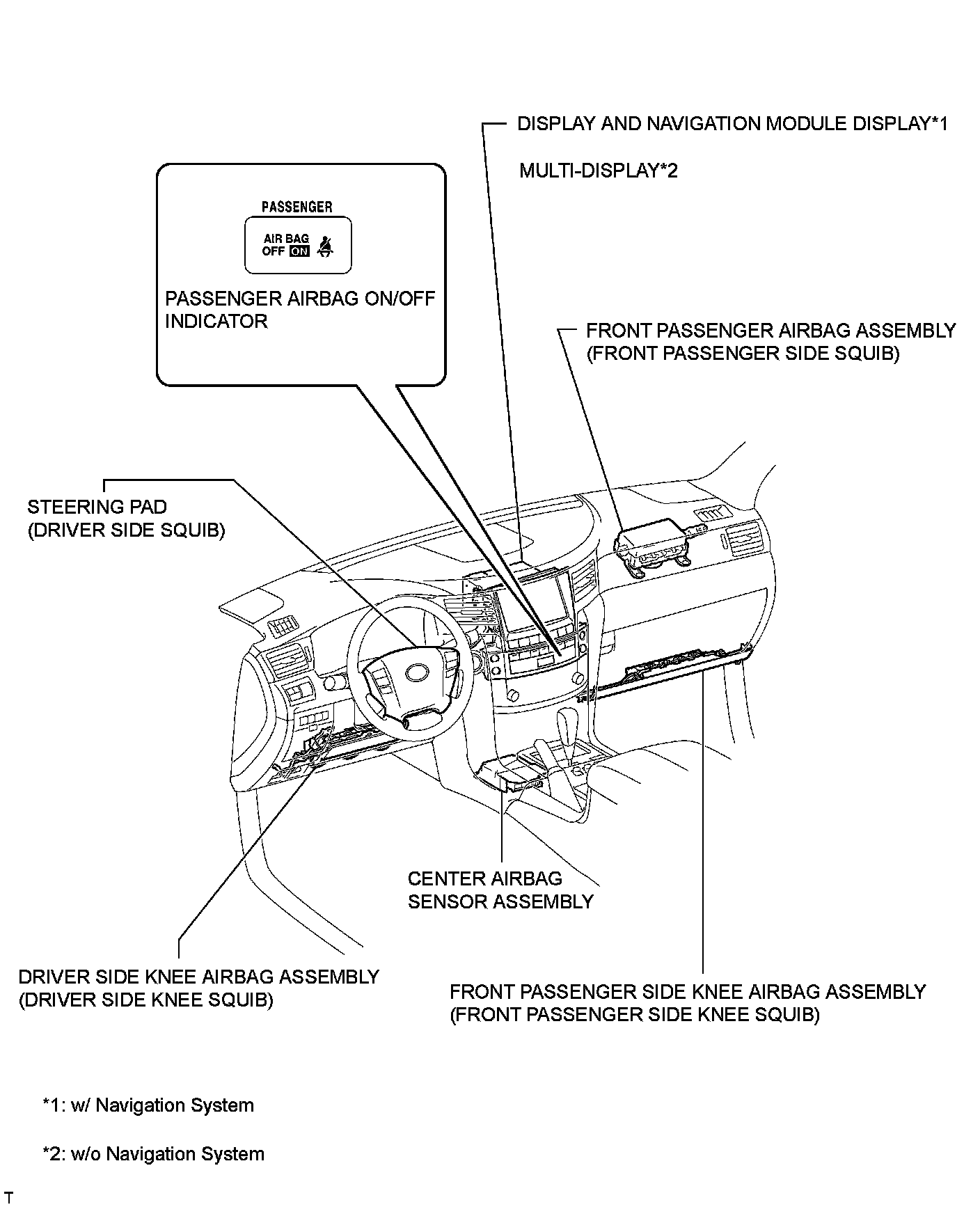 DISPLAY AND NAVIGATION MODULE DISPLAY*1

MULTI-DISPLAY*2

PASSENGER

AIR BAG
OFF ON

PASSENGER AIRBAG ON/OFF INDICATOR

FRONT PASSENGER AIRBAG ASSEMBLY (FRONT PASSENGER SIDE SQUIB)

STEERING PAD (DRIVER SIDE SQUIB)

CENTER AIRBAG SENSOR ASSEMBLY

DRIVER SIDE KNEE AIRBAG ASSEMBLY (DRIVER SIDE KNEE SQUIB)

FRONT PASSENGER SIDE KNEE AIRBAG ASSEMBLY (FRONT PASSENGER SIDE KNEE SQUIB)

*1: w/ Navigation System

*2: w/o Navigation System

T