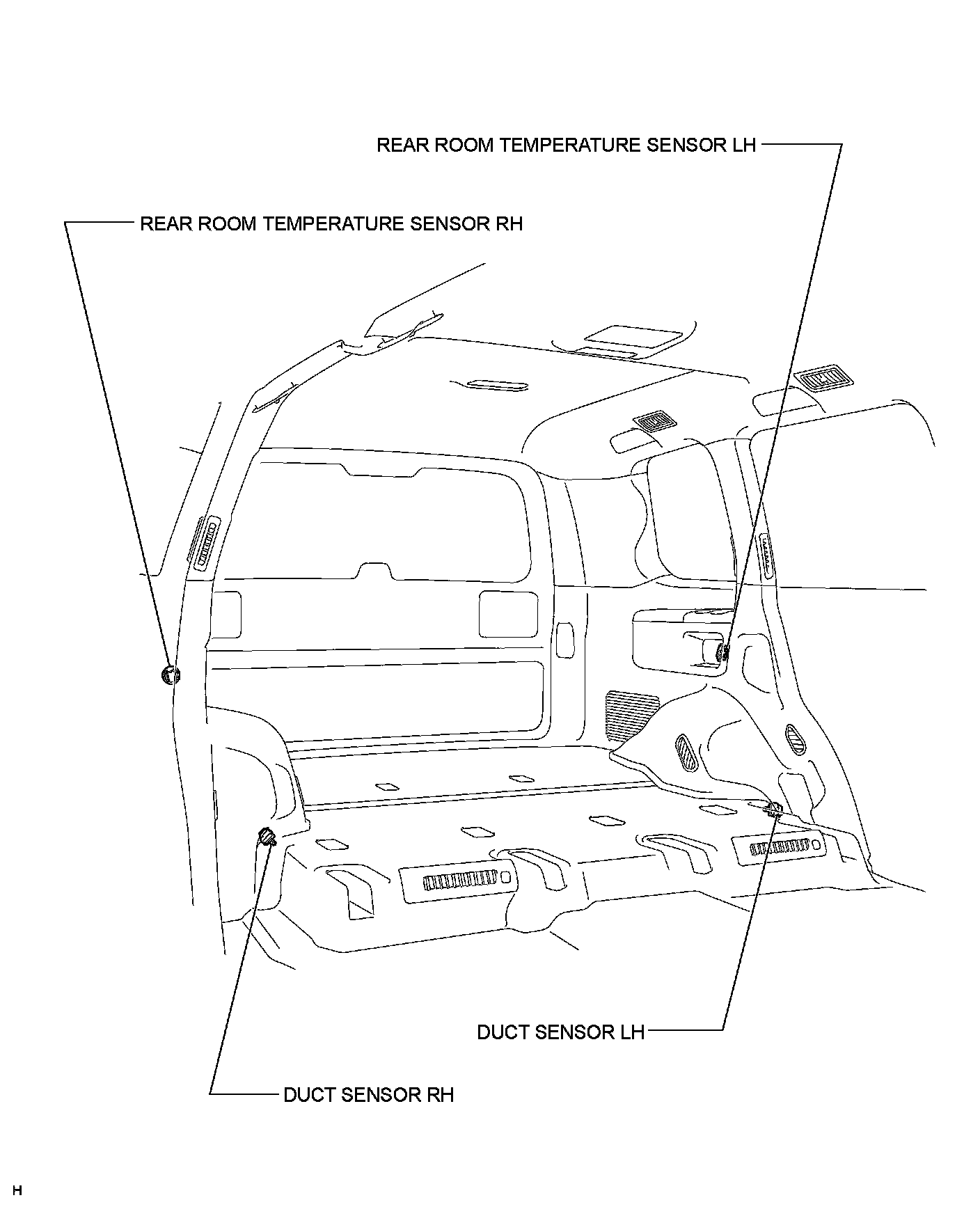 REAR ROOM TEMPERATURE SENSOR LH

REAR ROOM TEMPERATURE SENSOR RH

DUCT SENSOR LH

DUCT SENSOR RH

H