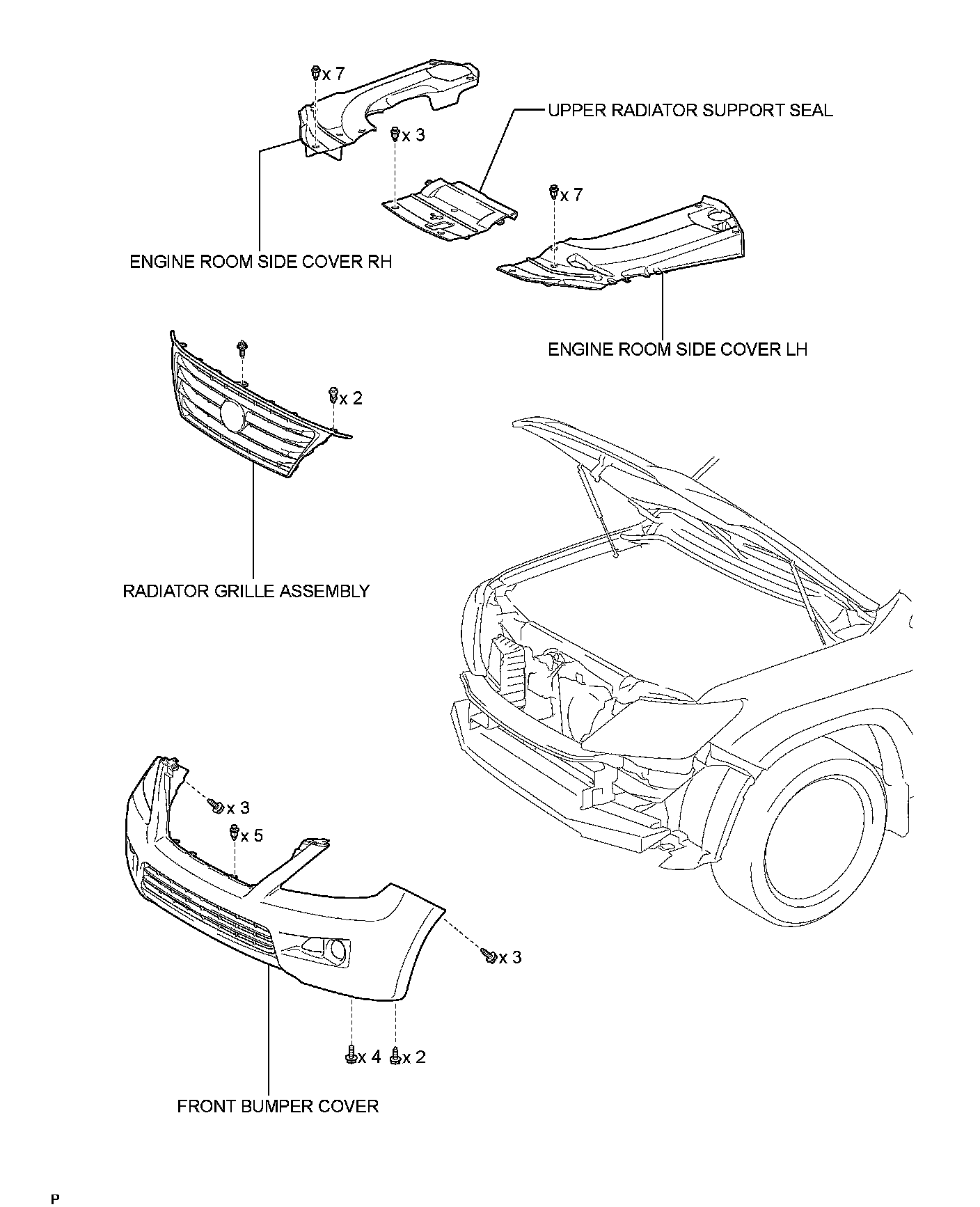 x 7

UPPER RADIATOR SUPPORT SEAL

x 3

x 7

ENGINE ROOM SIDE COVER RH

ENGINE ROOM SIDE COVER LH

x 2

RADIATOR GRILLE ASSEMBLY

x 3

x 5

x 3

x 4

x 2

FRONT BUMPER COVER

P