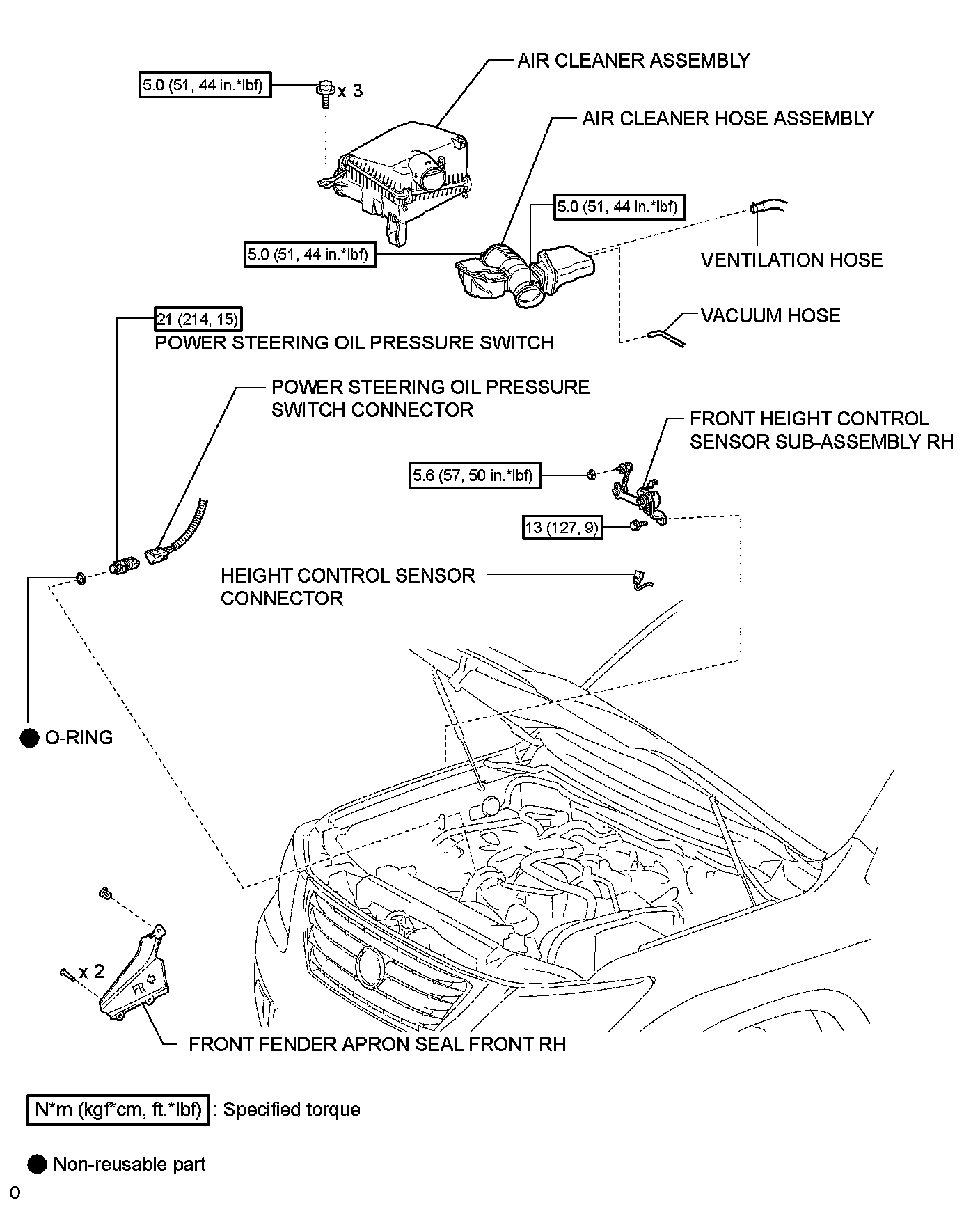 AIR CLEANER ASSEMBLY

5.0 (51, 44 in.*lbf)

x 3

AIR CLEANER HOSE ASSEMBLY

5.0 (51, 44 in.*lbf)

5.0 (51, 44 in.*lbf)

VENTILATION HOSE

VACUUM HOSE

21 (214, 15)

POWER STEERING OIL PRESSURE SWITCH

POWER STEERING OIL PRESSURE SWITCH CONNECTOR

FRONT HEIGHT CONTROL SENSOR SUB-ASSEMBLY RH

5.6 (57, 50 in.*lbf)

13 (127, 9)

HEIGHT CONTROL SENSOR CONNECTOR

O-RING

x 2

FR

FRONT FENDER APRON SEAL FRONT RH

N*m (kgf*cm, ft.*lbf) : Specified torque

Non-reusable part

O