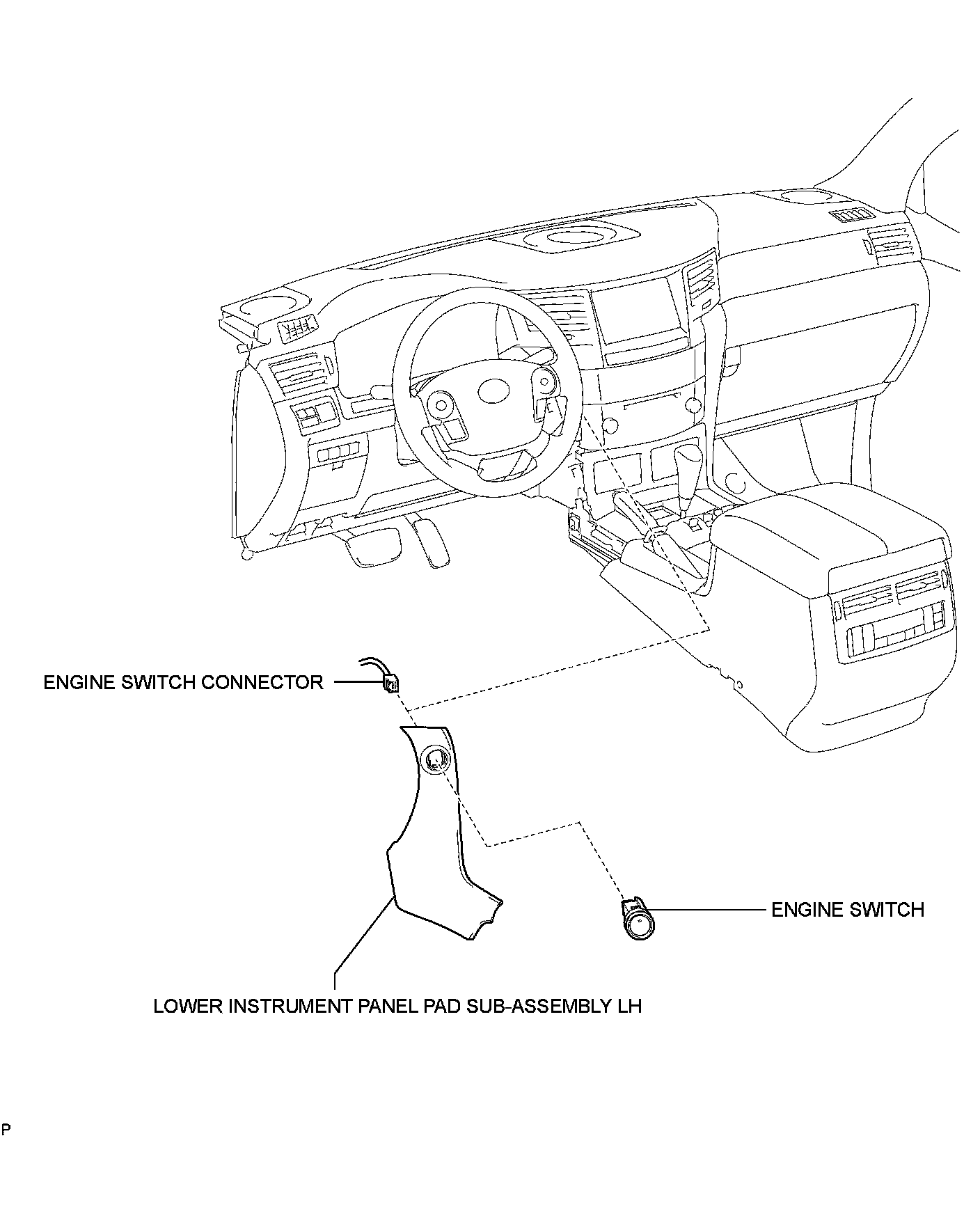 ENGINE SWITCH CONNECTOR

ENGINE SWITCH

LOWER INSTRUMENT PANEL PAD SUB-ASSEMBLY LH

P