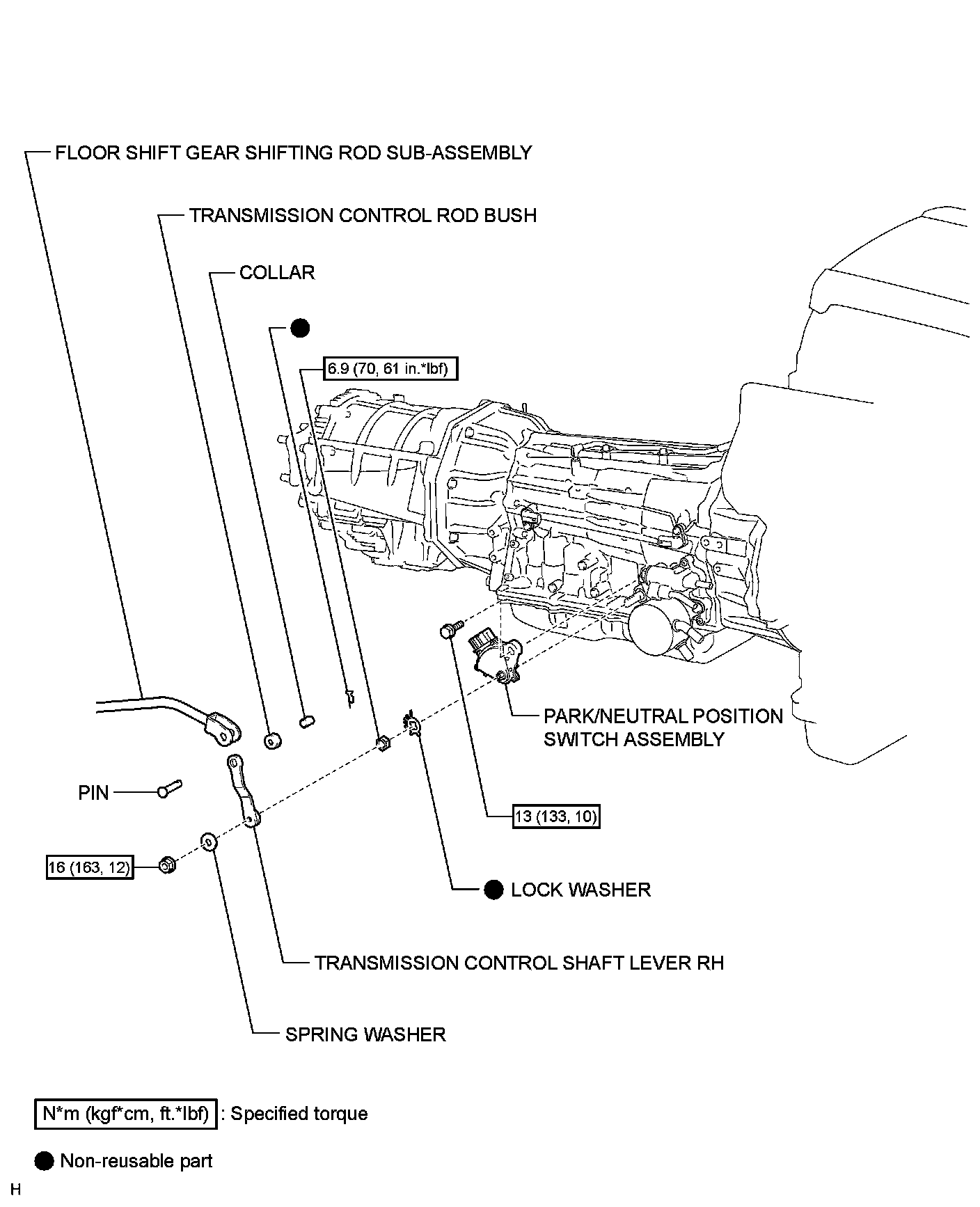 FLOOR SHIFT GEAR SHIFTING ROD SUB-ASSEMBLY

TRANSMISSION CONTROL ROD BUSH

COLLAR

●

6.9 (70, 61 in.*lbf)

PARK/NEUTRAL POSITION SWITCH ASSEMBLY

PIN

13 (133, 10)

16 (163, 12)

● LOCK WASHER

TRANSMISSION CONTROL SHAFT LEVER RH

SPRING WASHER

N*m (kgf*cm, ft.*lbf) : Specified torque

● Non-reusable part

H