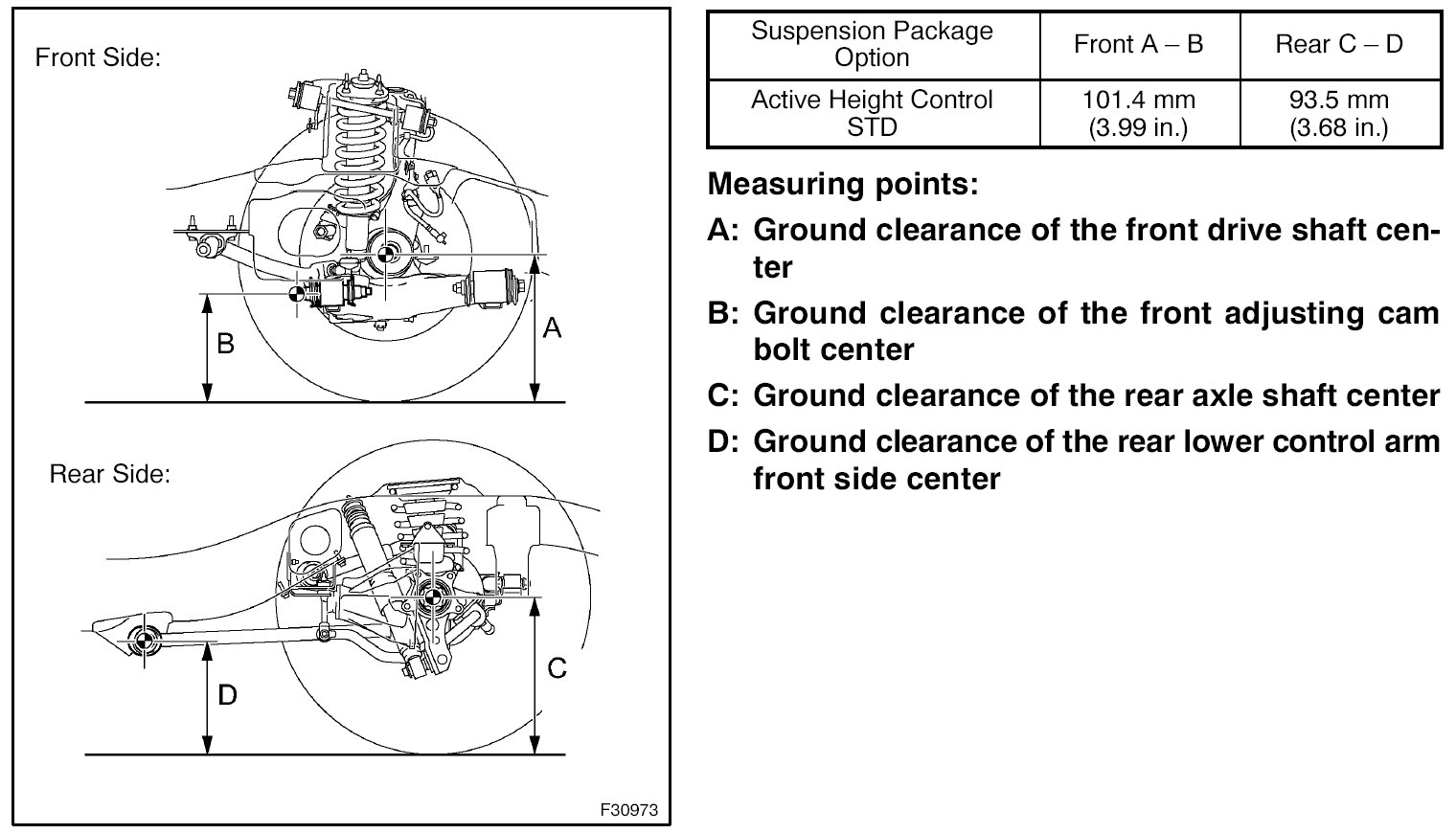 Front Side:

B

A

Rear Side:

D

C

F30973

| Suspension Package Option | Front A – B | Rear C – D |
|---|---|---|
| Active Height Control STD | 101.4 mm (3.99 in.) | 93.5 mm (3.68 in.) |

Measuring points:

A: Ground clearance of the front drive shaft center

B: Ground clearance of the front adjusting cam bolt center

C: Ground clearance of the rear axle shaft center

D: Ground clearance of the rear lower control arm front side center