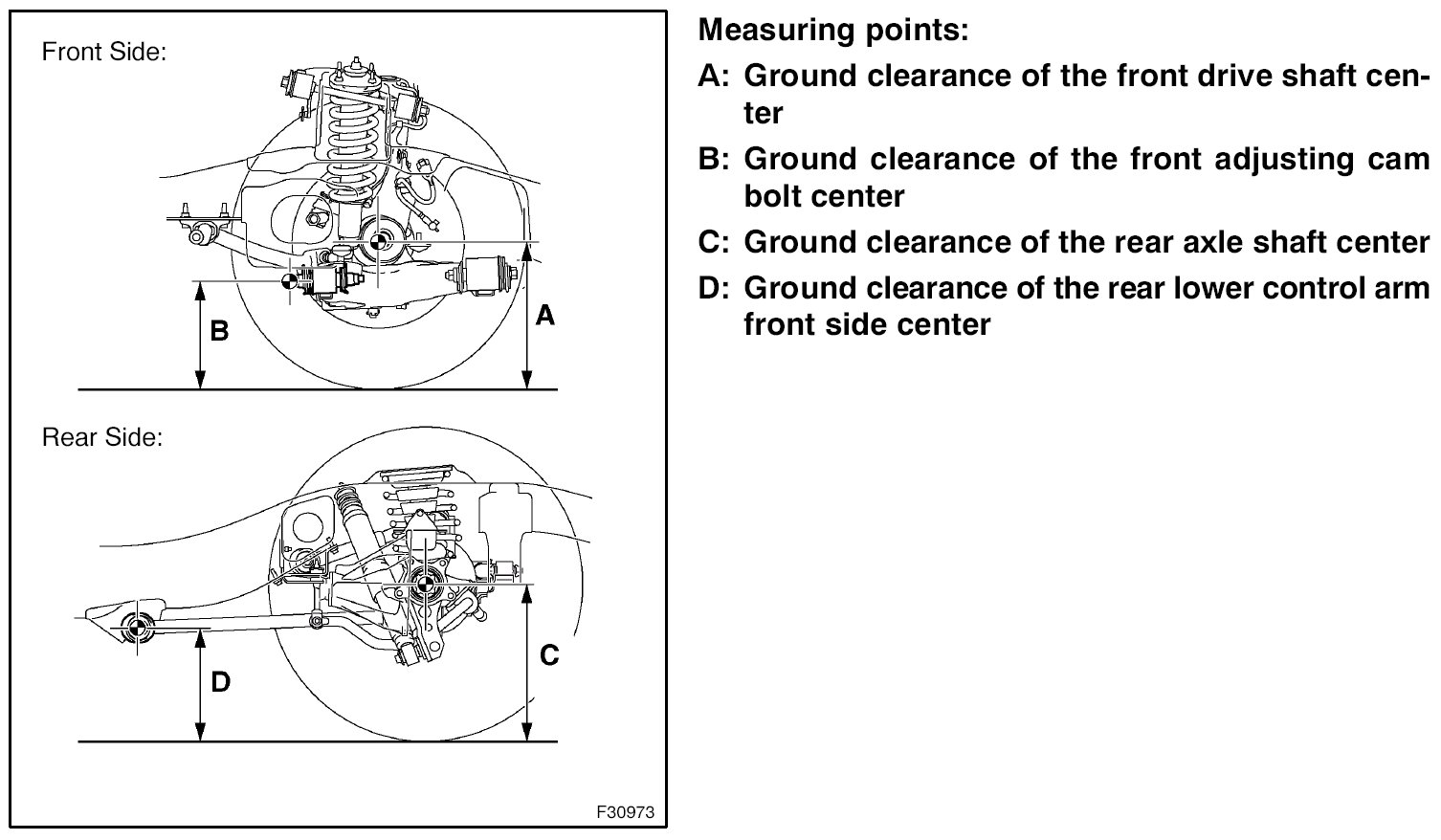 Front Side:

B

A

Rear Side:

D

C

F30973

Measuring points:

A: Ground clearance of the front drive shaft center

B: Ground clearance of the front adjusting cam bolt center

C: Ground clearance of the rear axle shaft center

D: Ground clearance of the rear lower control arm front side center