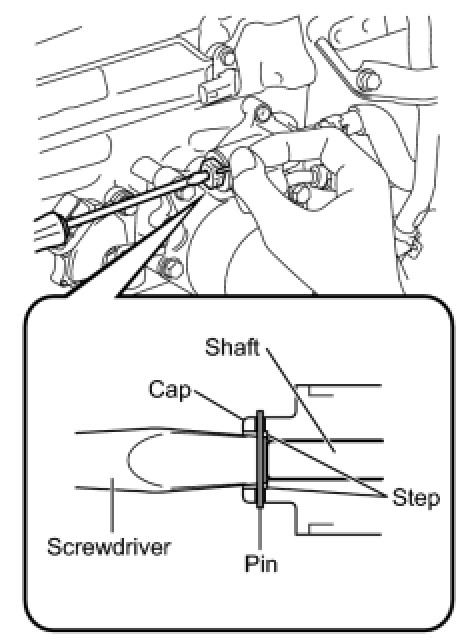 Shaft
Cap
Step
Screwdriver
Pin