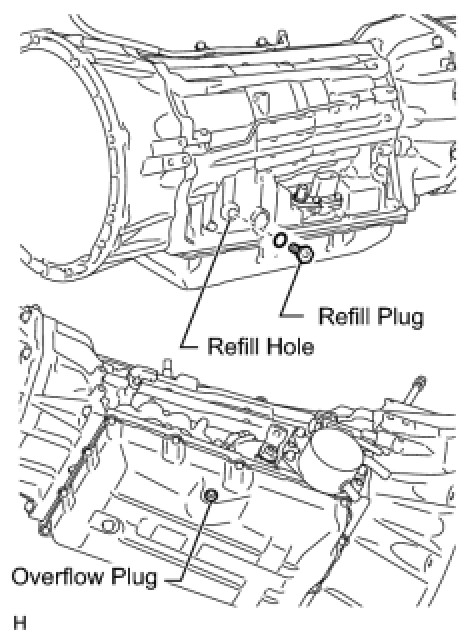 Refill Plug

Refill Hole

Overflow Plug

H