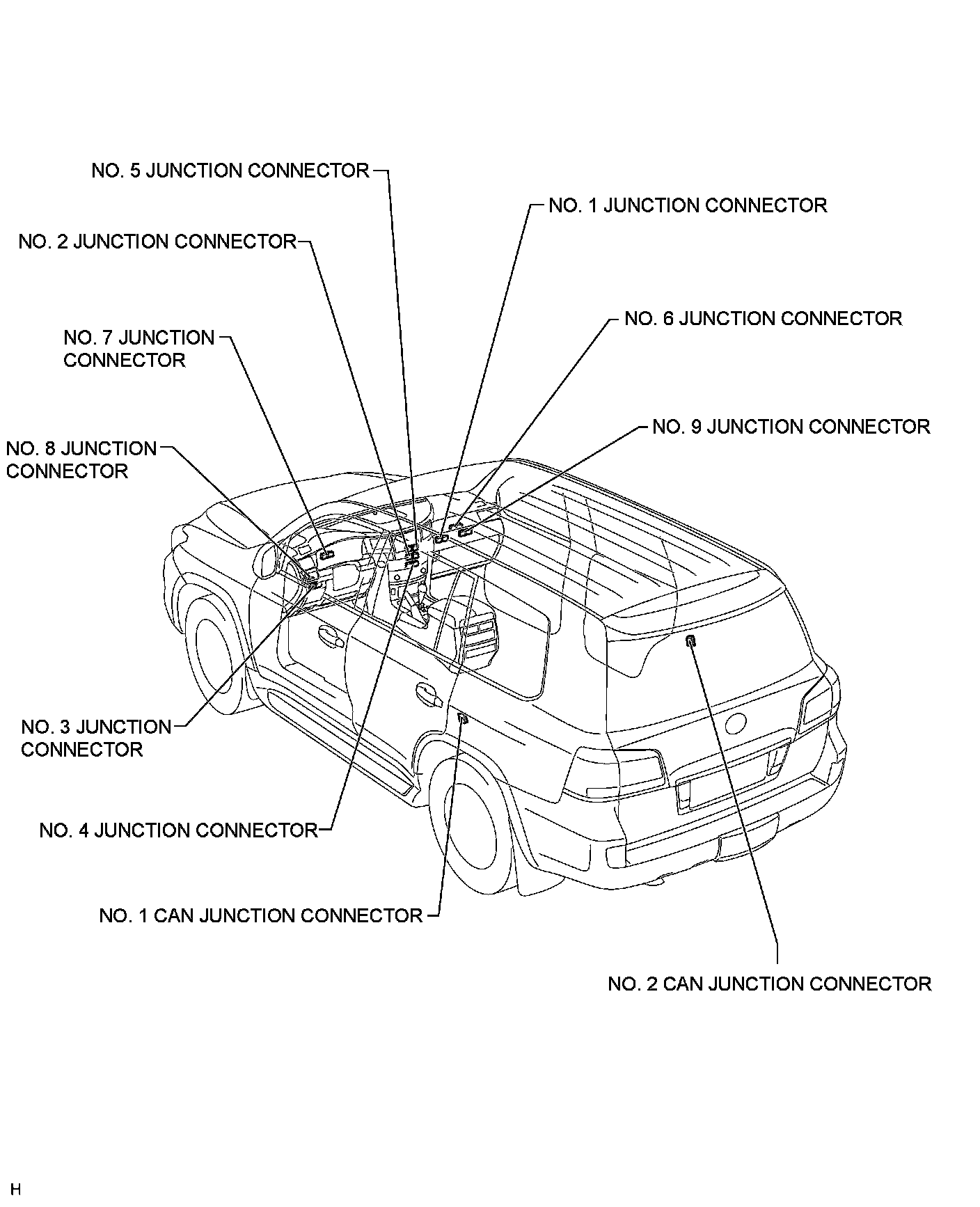 NO. 5 JUNCTION CONNECTOR

NO. 1 JUNCTION CONNECTOR

NO. 2 JUNCTION CONNECTOR

NO. 6 JUNCTION CONNECTOR

NO. 7 JUNCTION CONNECTOR

NO. 9 JUNCTION CONNECTOR

NO. 8 JUNCTION CONNECTOR

NO. 3 JUNCTION CONNECTOR

NO. 4 JUNCTION CONNECTOR

NO. 1 CAN JUNCTION CONNECTOR

NO. 2 CAN JUNCTION CONNECTOR

H