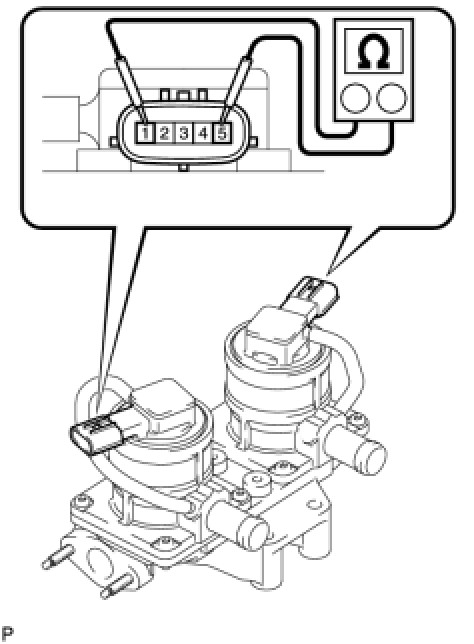 Ω
1 2 3 4 5
P