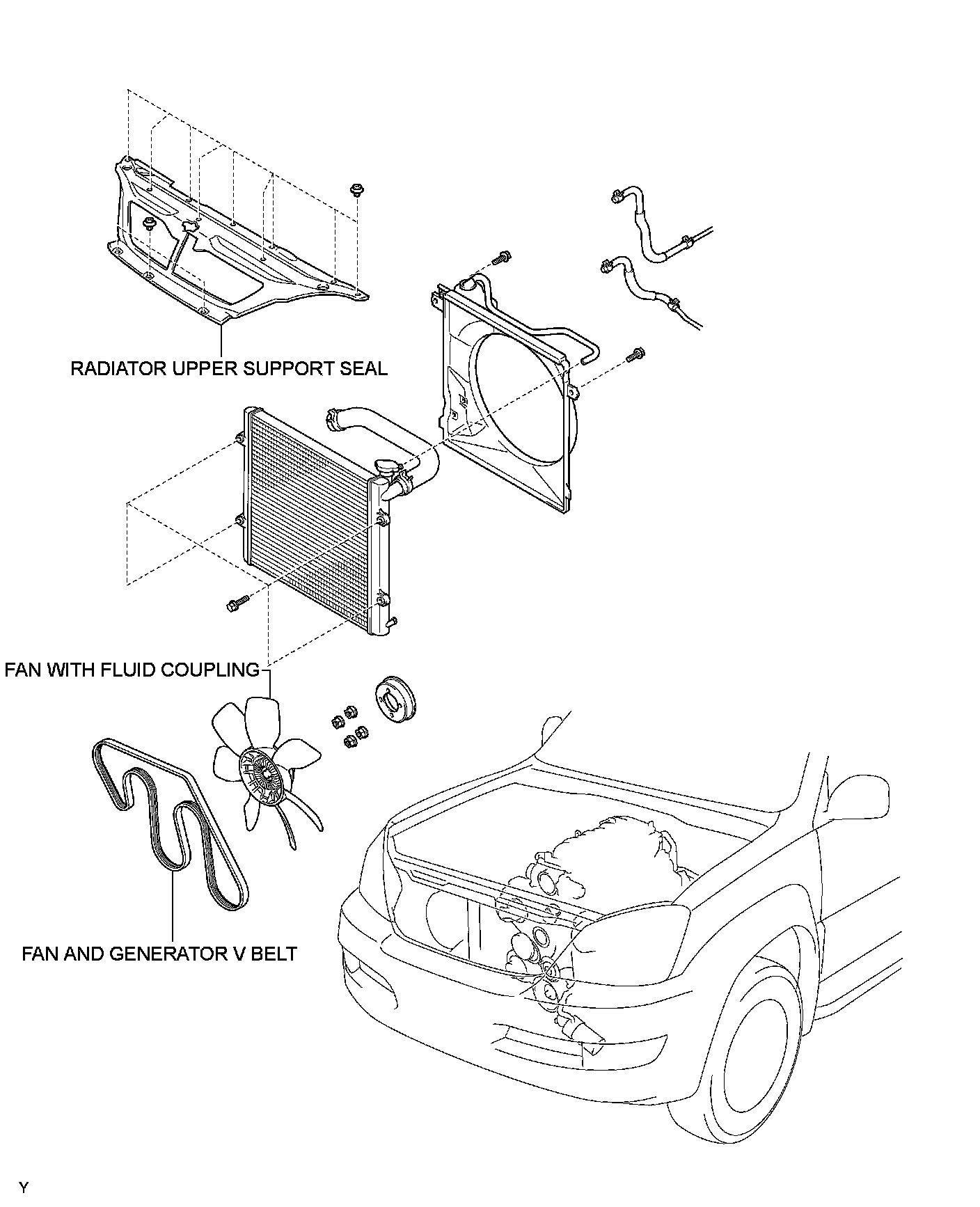 RADIATOR UPPER SUPPORT SEAL

FAN WITH FLUID COUPLING

FAN AND GENERATOR V BELT

Y