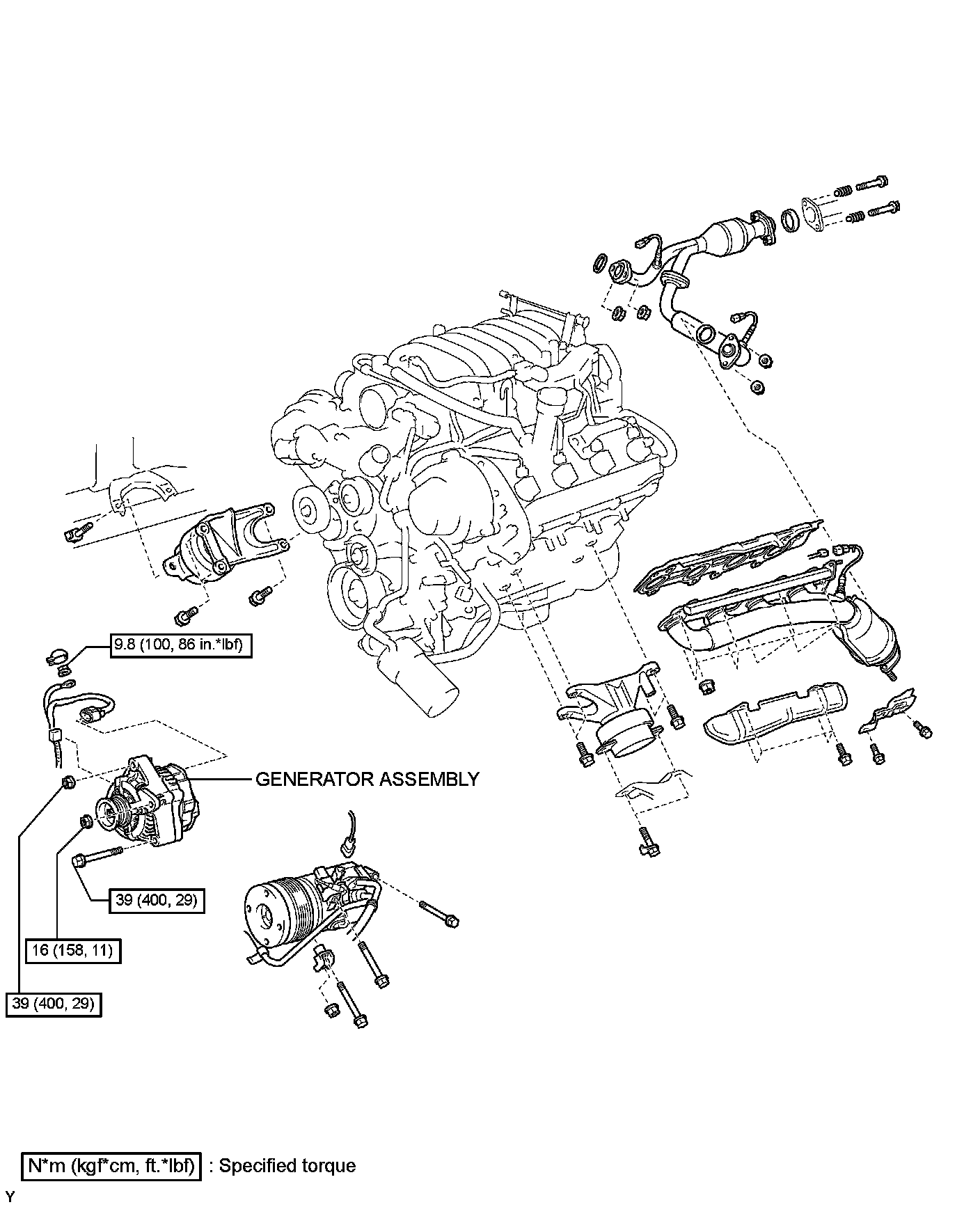 9.8 (100, 86 in.*lbf)

GENERATOR ASSEMBLY

39 (400, 29)

16 (158, 11)

39 (400, 29)

N*m (kgf*cm, ft.*lbf) : Specified torque

Y