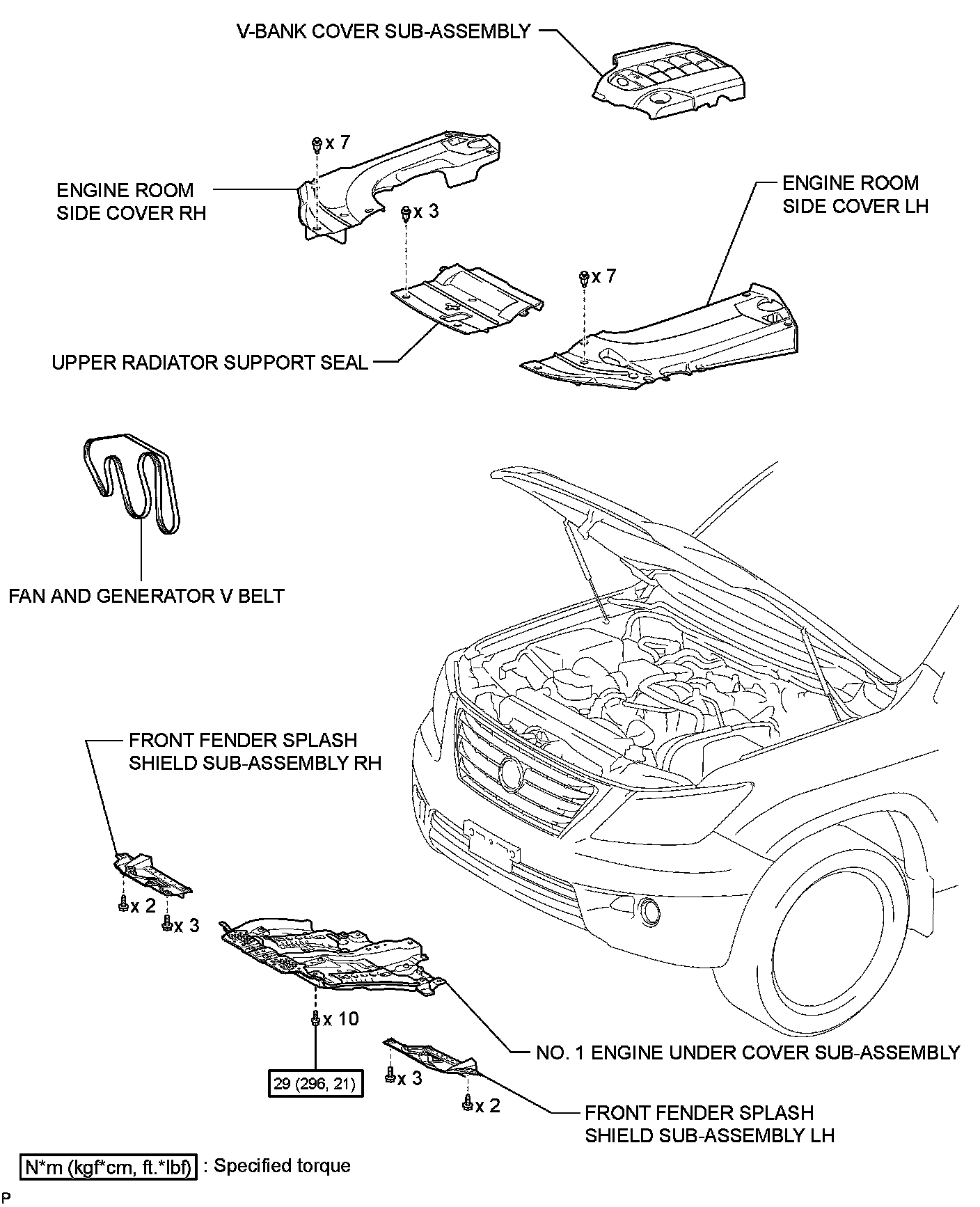 V-BANK COVER SUB-ASSEMBLY

x 7

ENGINE ROOM SIDE COVER RH

x 3

ENGINE ROOM SIDE COVER LH

x 7

UPPER RADIATOR SUPPORT SEAL

FAN AND GENERATOR V BELT

FRONT FENDER SPLASH SHIELD SUB-ASSEMBLY RH

x 2

x 3

x 10

29 (296, 21)

NO. 1 ENGINE UNDER COVER SUB-ASSEMBLY

x 3

x 2

FRONT FENDER SPLASH SHIELD SUB-ASSEMBLY LH

N*m (kgf*cm, ft.*lbf) : Specified torque

P