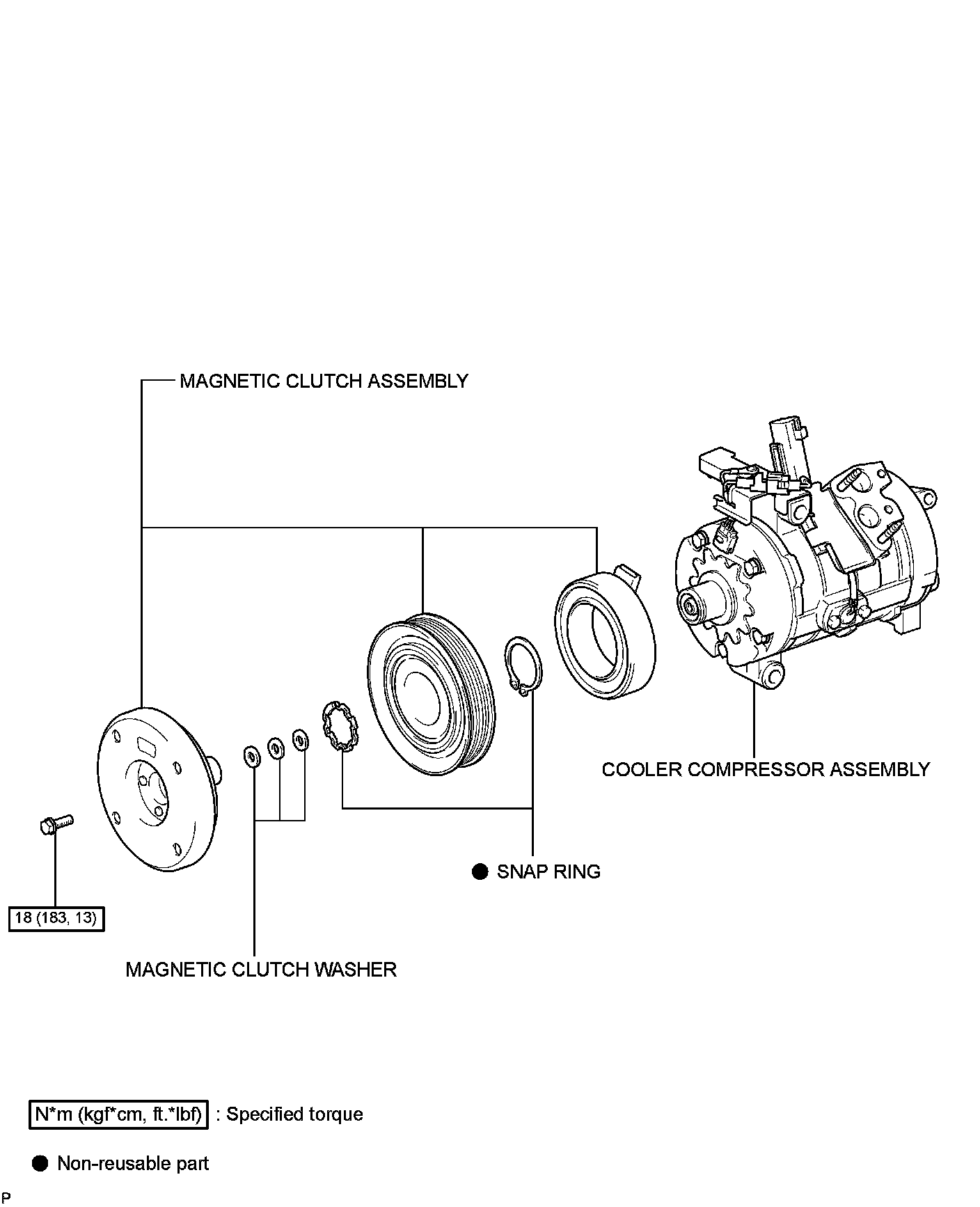 MAGNETIC CLUTCH ASSEMBLY

COOLER COMPRESSOR ASSEMBLY

● SNAP RING

18 (183, 13)

MAGNETIC CLUTCH WASHER

N*m (kgf*cm, ft.*lbf) : Specified torque

● Non-reusable part

P