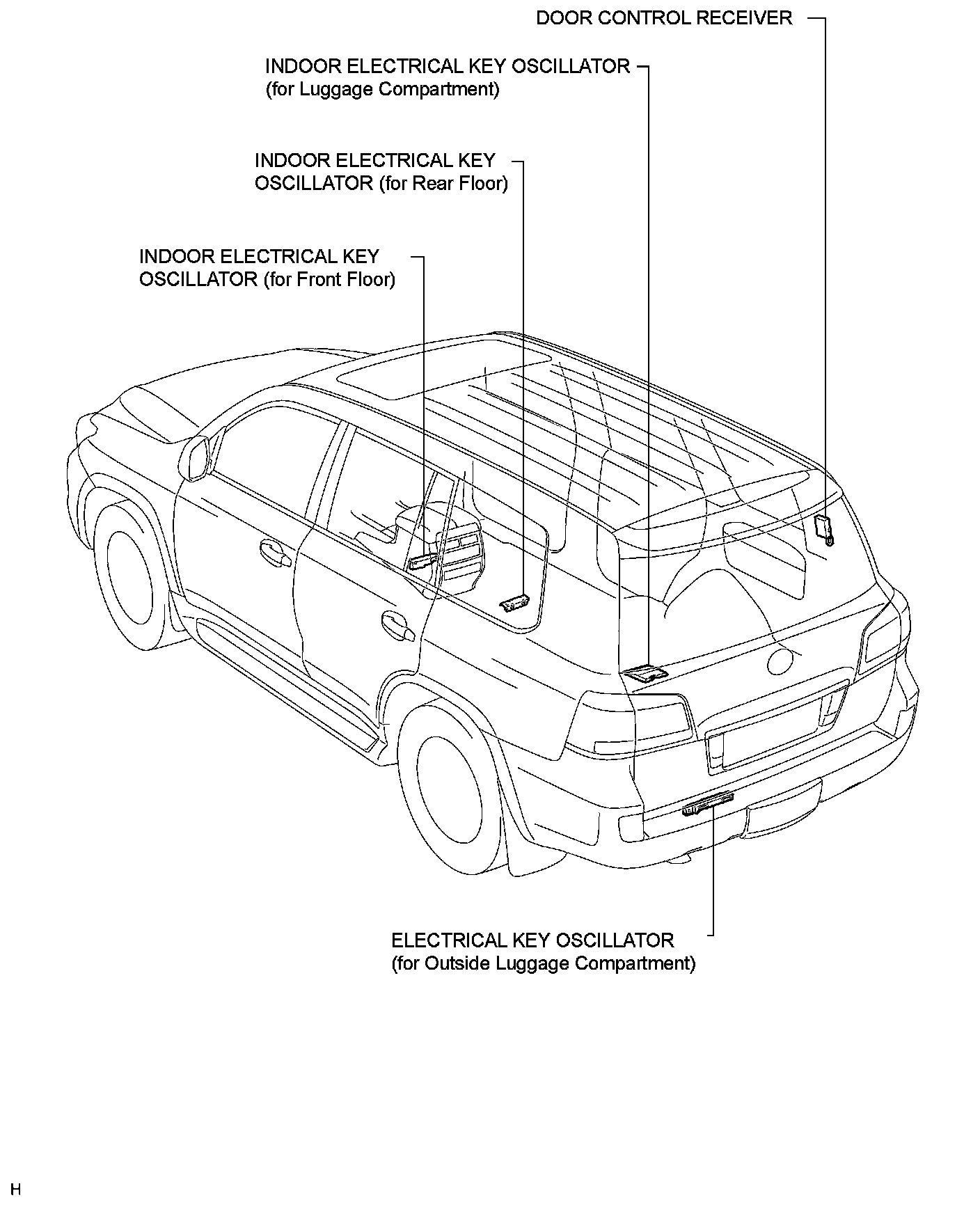 DOOR CONTROL RECEIVER

INDOOR ELECTRICAL KEY OSCILLATOR (for Luggage Compartment)

INDOOR ELECTRICAL KEY OSCILLATOR (for Rear Floor)

INDOOR ELECTRICAL KEY OSCILLATOR (for Front Floor)

ELECTRICAL KEY OSCILLATOR (for Outside Luggage Compartment)

H