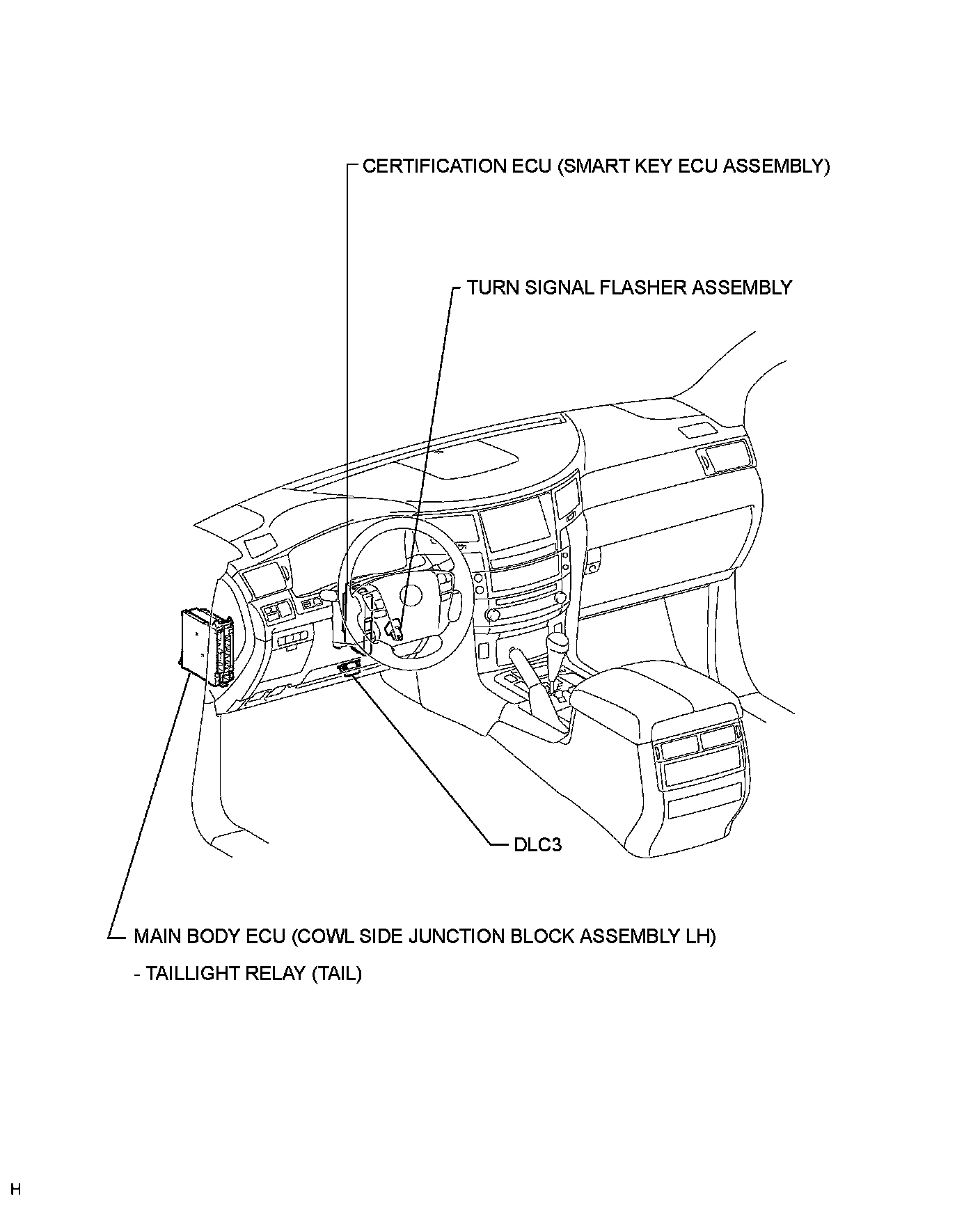 CERTIFICATION ECU (SMART KEY ECU ASSEMBLY)

TURN SIGNAL FLASHER ASSEMBLY

DLC3

MAIN BODY ECU (COWL SIDE JUNCTION BLOCK ASSEMBLY LH)

- TAILLIGHT RELAY (TAIL)

H