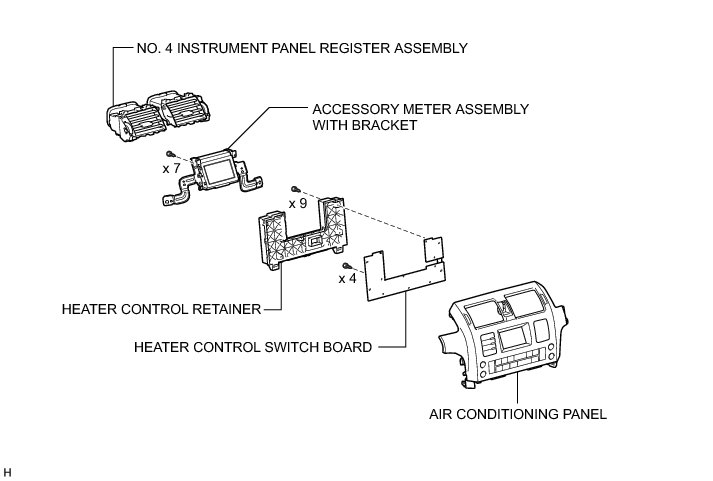 NO. 4 INSTRUMENT PANEL REGISTER ASSEMBLY

ACCESSORY METER ASSEMBLY WITH BRACKET

x 7

x 9

x 4

HEATER CONTROL RETAINER

HEATER CONTROL SWITCH BOARD

AIR CONDITIONING PANEL

H