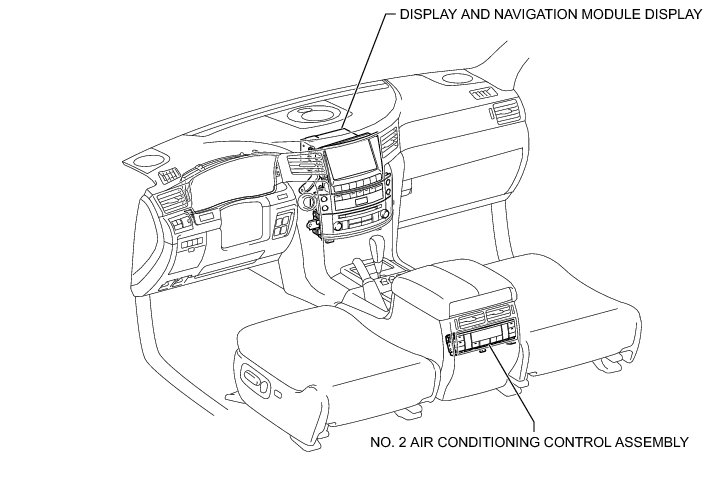 DISPLAY AND NAVIGATION MODULE DISPLAY

NO. 2 AIR CONDITIONING CONTROL ASSEMBLY