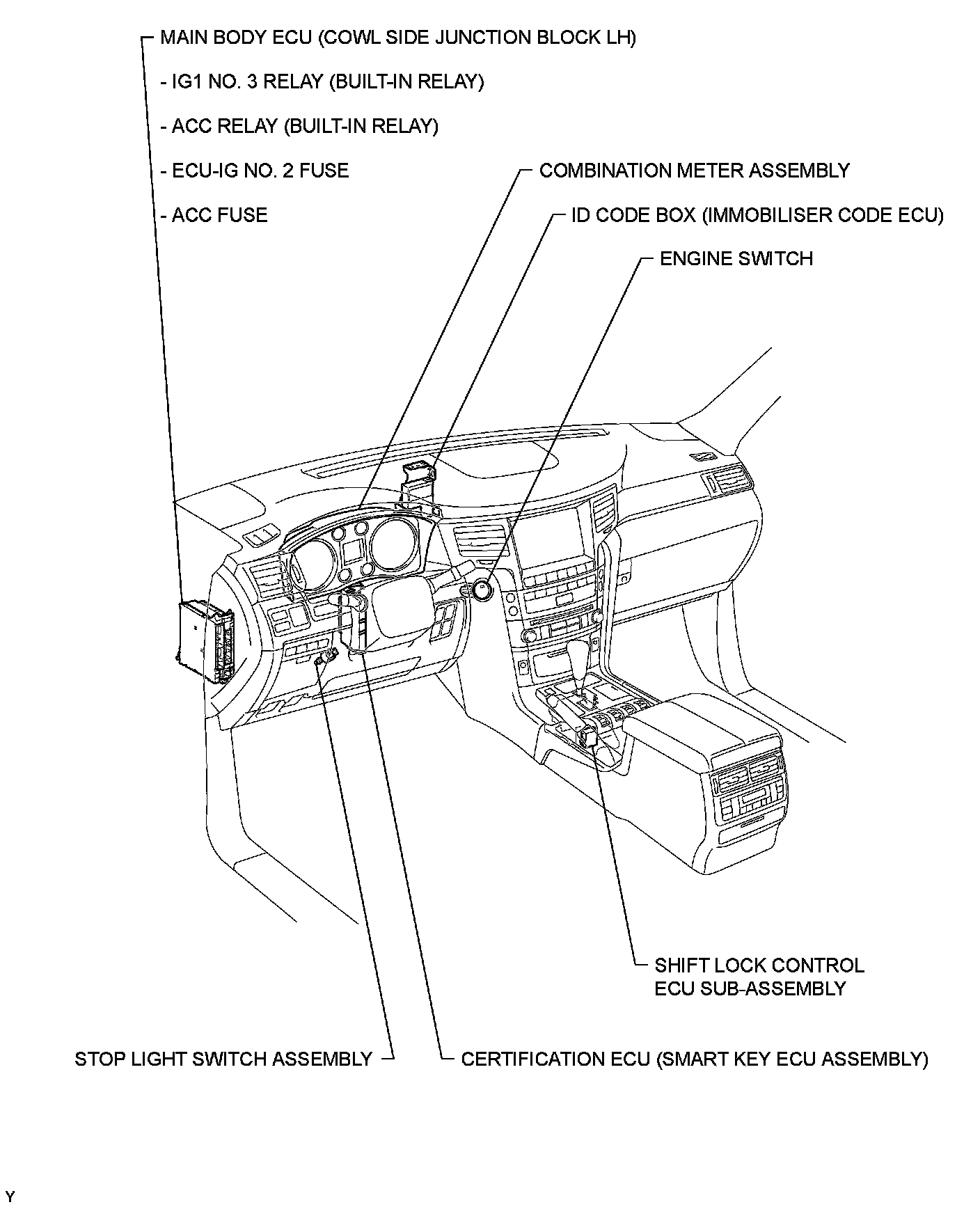 MAIN BODY ECU (COWL SIDE JUNCTION BLOCK LH)

- IG1 NO. 3 RELAY (BUILT-IN RELAY)

- ACC RELAY (BUILT-IN RELAY)

- ECU-IG NO. 2 FUSE

- ACC FUSE

COMBINATION METER ASSEMBLY

ID CODE BOX (IMMOBILISER CODE ECU)

ENGINE SWITCH

SHIFT LOCK CONTROL ECU SUB-ASSEMBLY

STOP LIGHT SWITCH ASSEMBLY

CERTIFICATION ECU (SMART KEY ECU ASSEMBLY)

Y