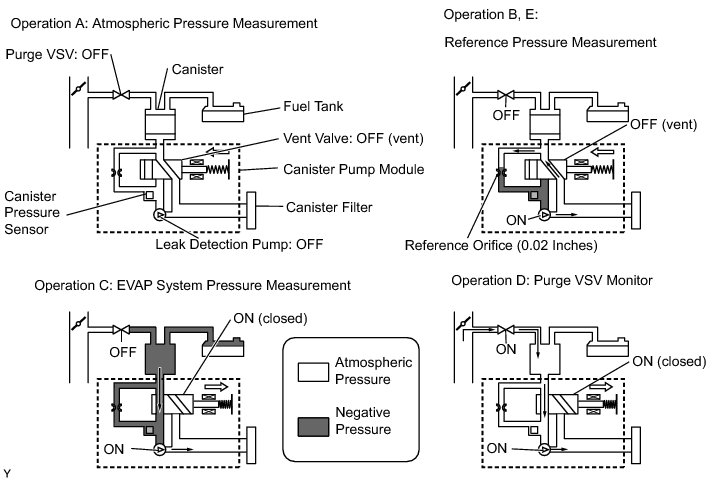 Operation A: Atmospheric Pressure Measurement

Purge VSV: OFF

Canister

Fuel Tank

Vent Valve: OFF (vent)

Canister Pump Module

Canister Pressure Sensor

Canister Filter

Leak Detection Pump: OFF

Operation B, E:

Reference Pressure Measurement

OFF

OFF (vent)

ON

Reference Orifice (0.02 Inches)

Operation C: EVAP System Pressure Measurement

ON (closed)

OFF

ON

Atmospheric Pressure

Negative Pressure

Operation D: Purge VSV Monitor

ON

ON (closed)

ON

Y