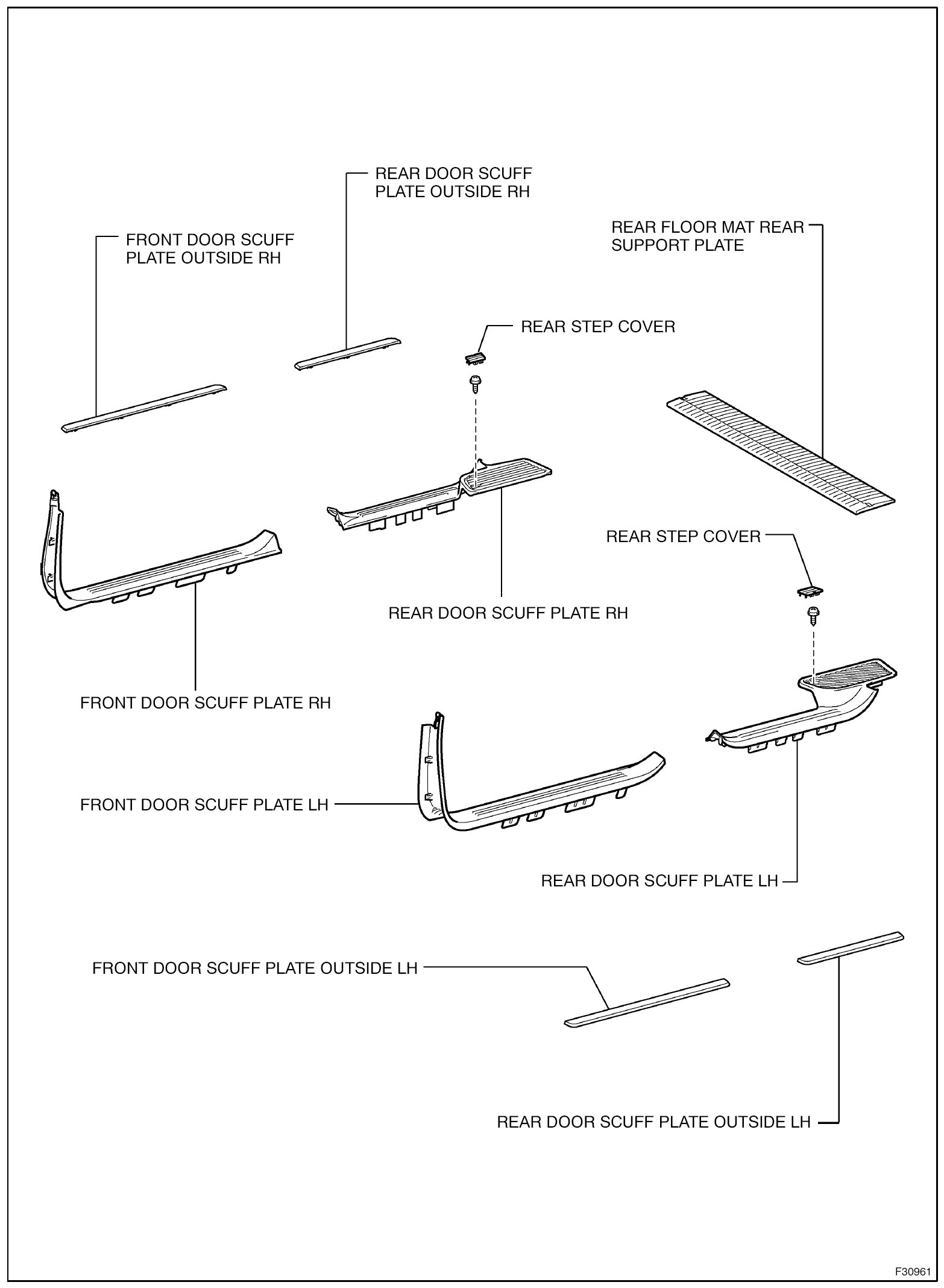 REAR DOOR SCUFF PLATE OUTSIDE RH

FRONT DOOR SCUFF PLATE OUTSIDE RH

REAR FLOOR MAT REAR SUPPORT PLATE

REAR STEP COVER

REAR STEP COVER

REAR DOOR SCUFF PLATE RH

FRONT DOOR SCUFF PLATE RH

FRONT DOOR SCUFF PLATE LH

REAR DOOR SCUFF PLATE LH

FRONT DOOR SCUFF PLATE OUTSIDE LH

REAR DOOR SCUFF PLATE OUTSIDE LH

F30961