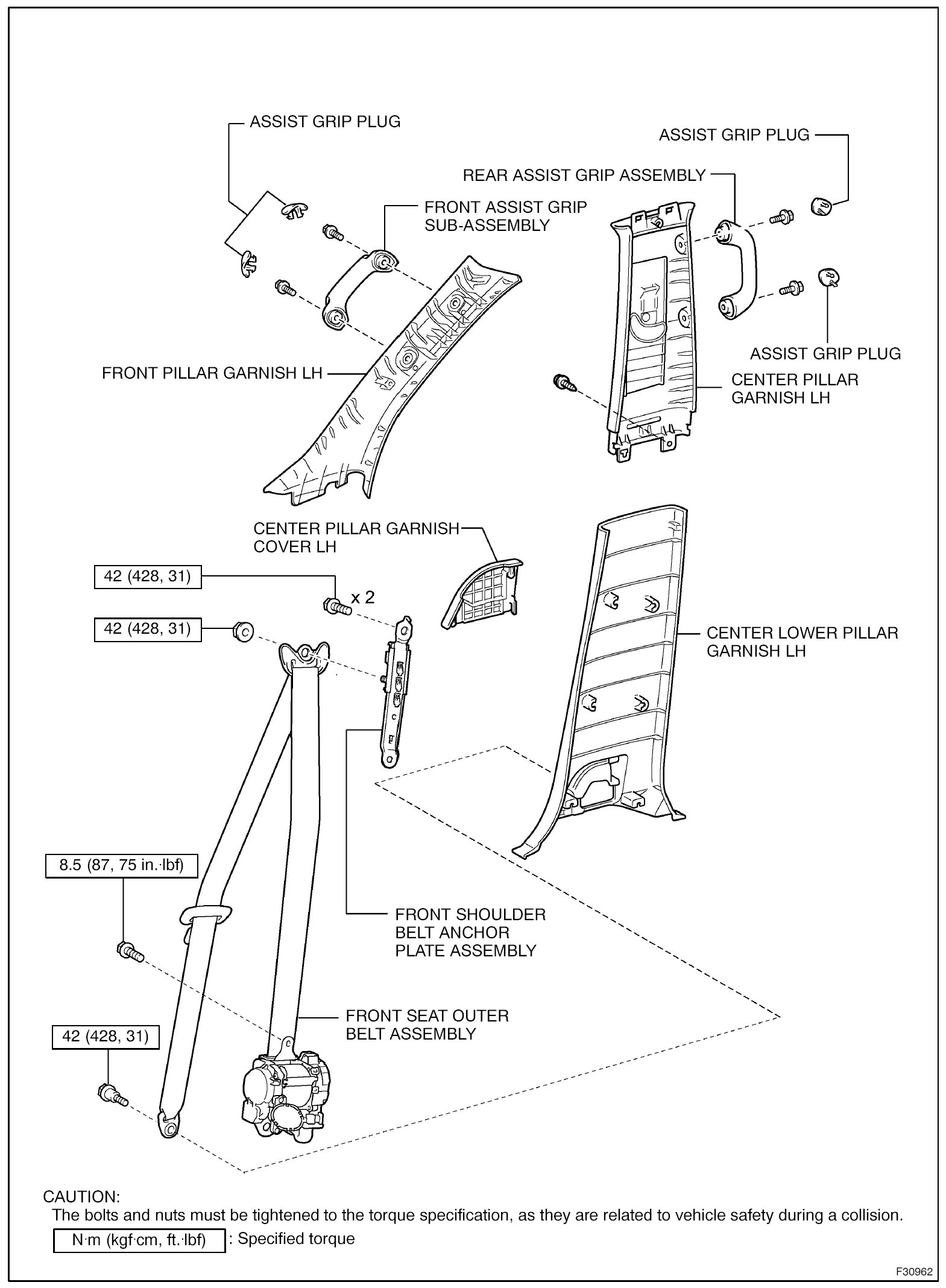 ASSIST GRIP PLUG

ASSIST GRIP PLUG

REAR ASSIST GRIP ASSEMBLY

FRONT ASSIST GRIP SUB-ASSEMBLY

ASSIST GRIP PLUG

FRONT PILLAR GARNISH LH

CENTER PILLAR GARNISH LH

CENTER PILLAR GARNISH COVER LH

42 (428, 31)

x 2

42 (428, 31)

CENTER LOWER PILLAR GARNISH LH

8.5 (87, 75 in.·lbf)

FRONT SHOULDER BELT ANCHOR PLATE ASSEMBLY

FRONT SEAT OUTER BELT ASSEMBLY

42 (428, 31)

CAUTION:
The bolts and nuts must be tightened to the torque specification, as they are related to vehicle safety during a collision.

N·m (kgf·cm, ft.·lbf) : Specified torque

F30962