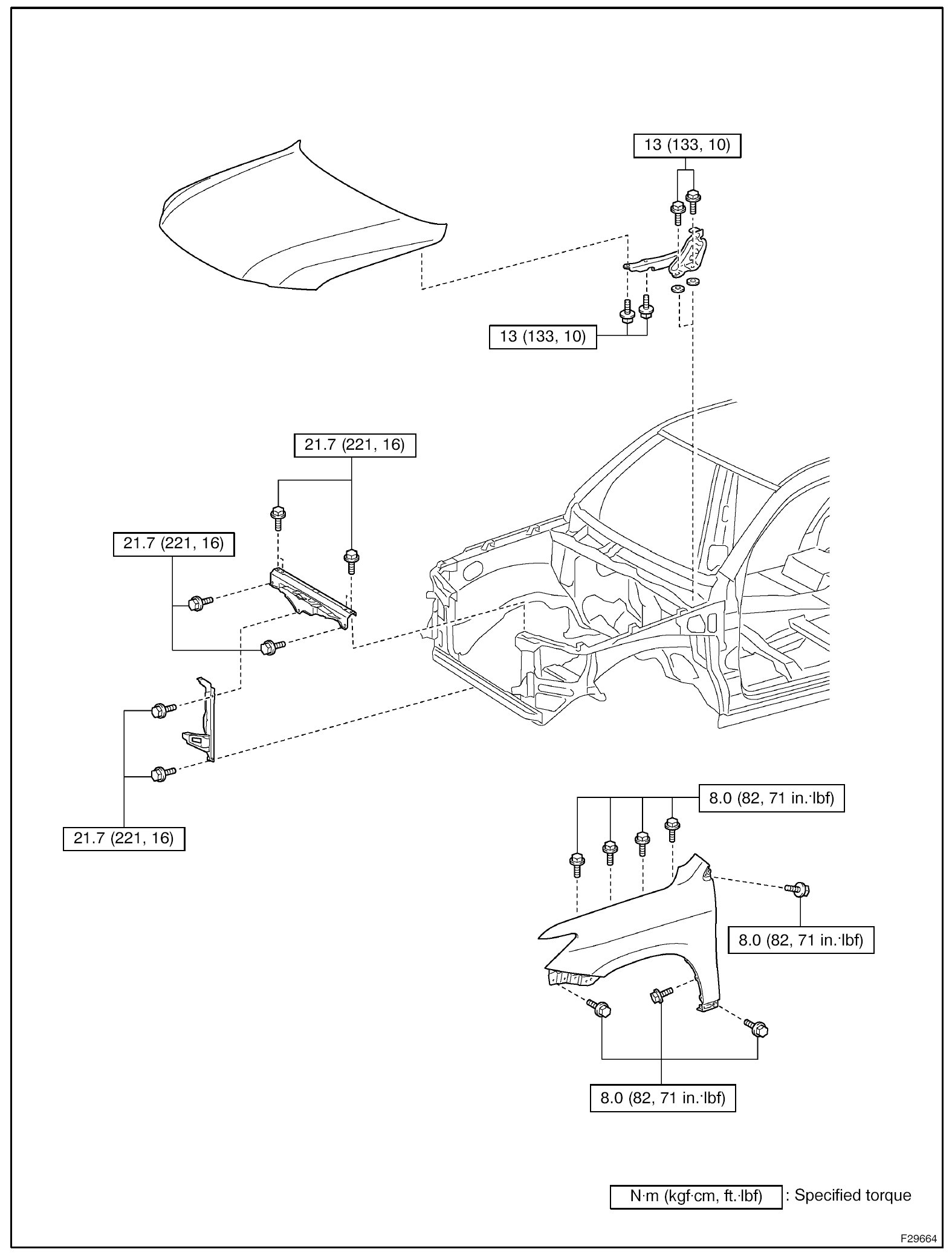 13 (133, 10)

13 (133, 10)

21.7 (221, 16)

21.7 (221, 16)

21.7 (221, 16)

8.0 (82, 71 in.·lbf)

8.0 (82, 71 in.·lbf)

8.0 (82, 71 in.·lbf)

N·m (kgf·cm, ft.·lbf) : Specified torque

F29664