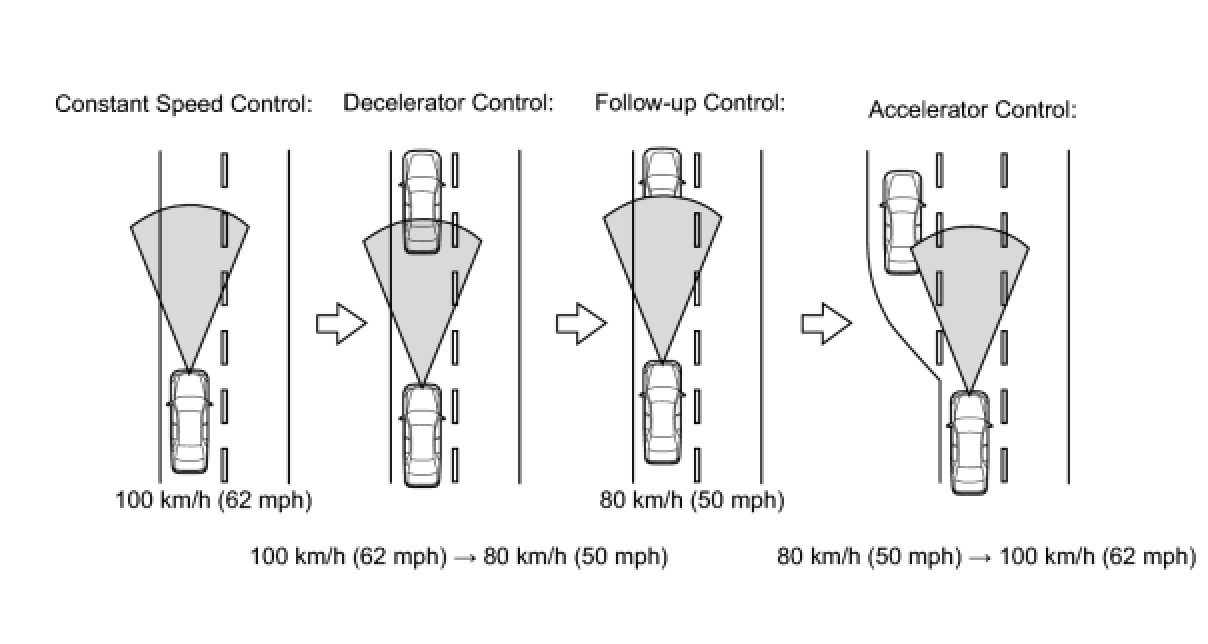 Constant Speed Control:

Decelerator Control:

Follow-up Control:

Accelerator Control:

100 km/h (62 mph)

80 km/h (50 mph)

100 km/h (62 mph) → 80 km/h (50 mph)

80 km/h (50 mph) → 100 km/h (62 mph)