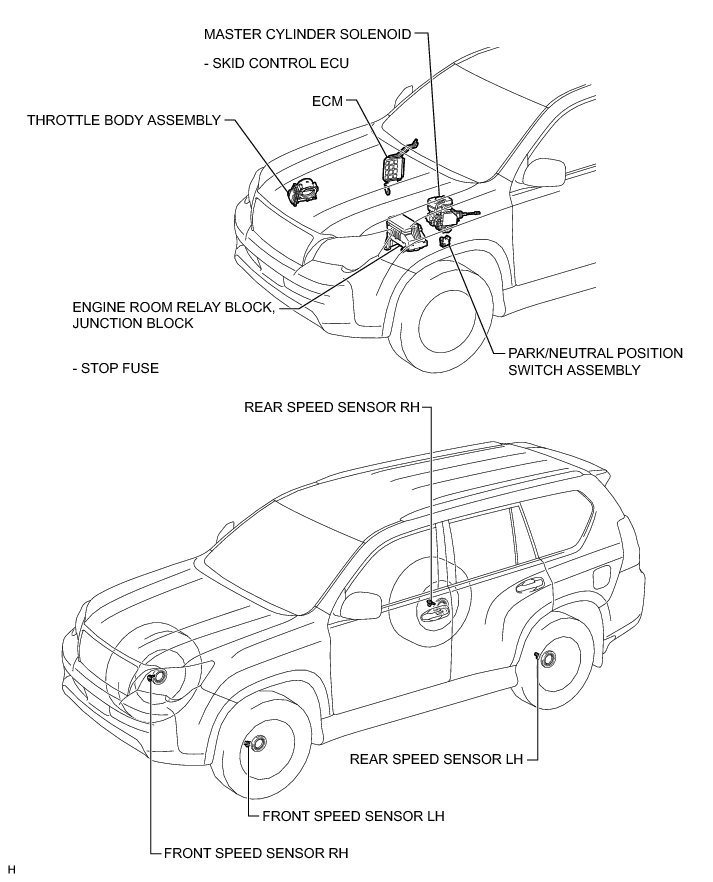 MASTER CYLINDER SOLENOID

- SKID CONTROL ECU

ECM

THROTTLE BODY ASSEMBLY

ENGINE ROOM RELAY BLOCK, JUNCTION BLOCK

- STOP FUSE

PARK/NEUTRAL POSITION SWITCH ASSEMBLY

REAR SPEED SENSOR RH

REAR SPEED SENSOR LH

FRONT SPEED SENSOR LH

FRONT SPEED SENSOR RH

H