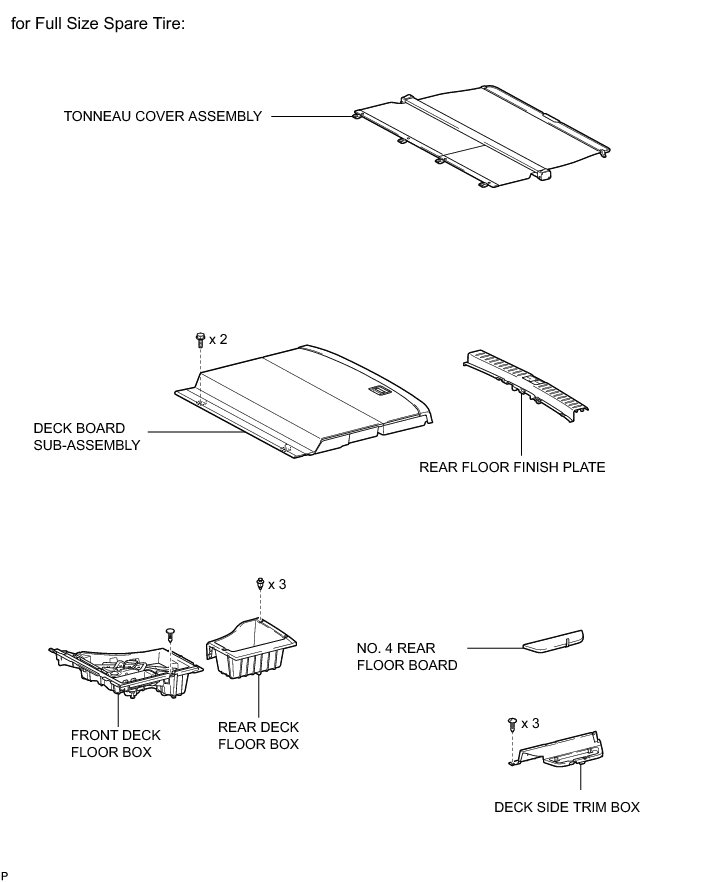 for Full Size Spare Tire:

TONNEAU COVER ASSEMBLY

x 2

DECK BOARD SUB-ASSEMBLY

REAR FLOOR FINISH PLATE

x 3

NO. 4 REAR FLOOR BOARD

FRONT DECK FLOOR BOX

REAR DECK FLOOR BOX

x 3

DECK SIDE TRIM BOX

P